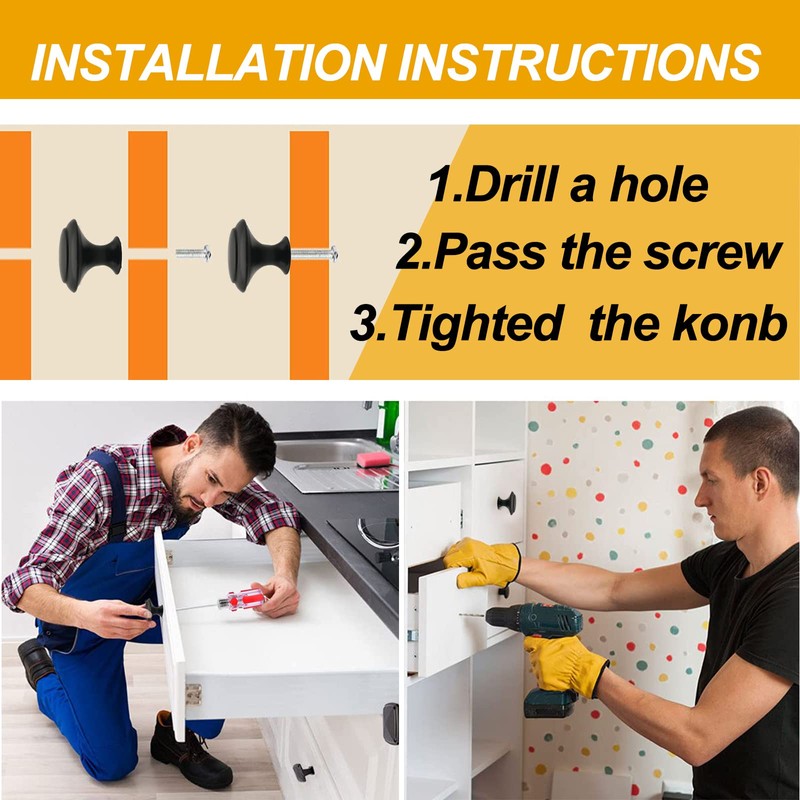 INSTALLATION INSTRUCTIONS

1.Drill a hole
2.Pass the screw
3.Tighted the konb