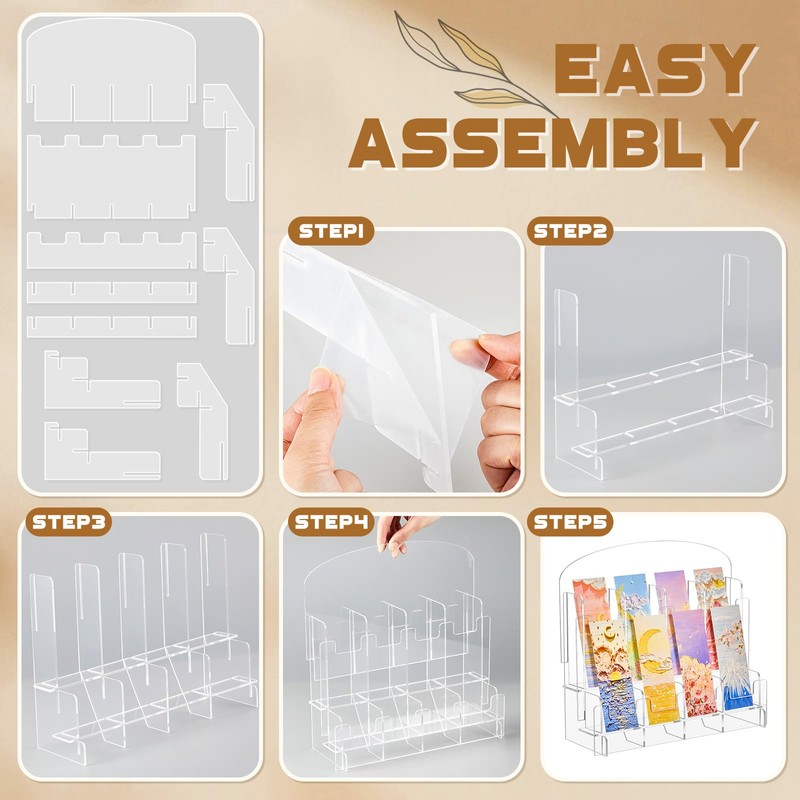 EASY ASSEMBLY

STEP1

STEP2

STEP3

STEP4

STEP5