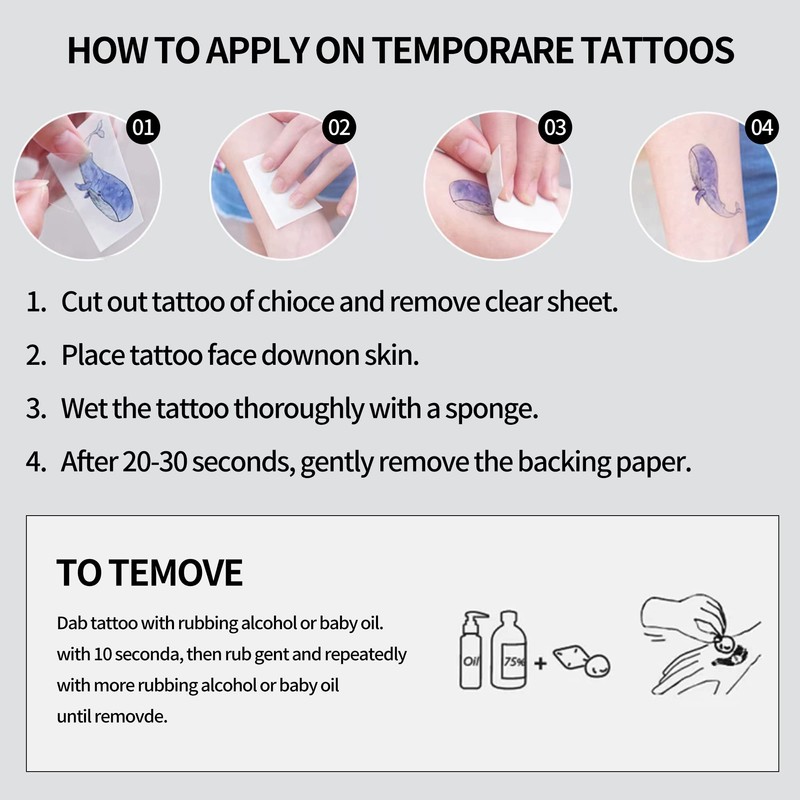 HOW TO APPLY ON TEMPORARE TATTOOS

01

02

03

04

1. Cut out tattoo of chioce and remove clear sheet.

2. Place tattoo face downon skin.

3. Wet the tattoo thoroughly with a sponge.

4. After 20-30 seconds, gently remove the backing paper.

TO TEMOVE

Dab tattoo with rubbing alcohol or baby oil. with 10 seconda, then rub gent and repeatedly with more rubbing alcohol or baby oil until removde.

Oil

75%

+