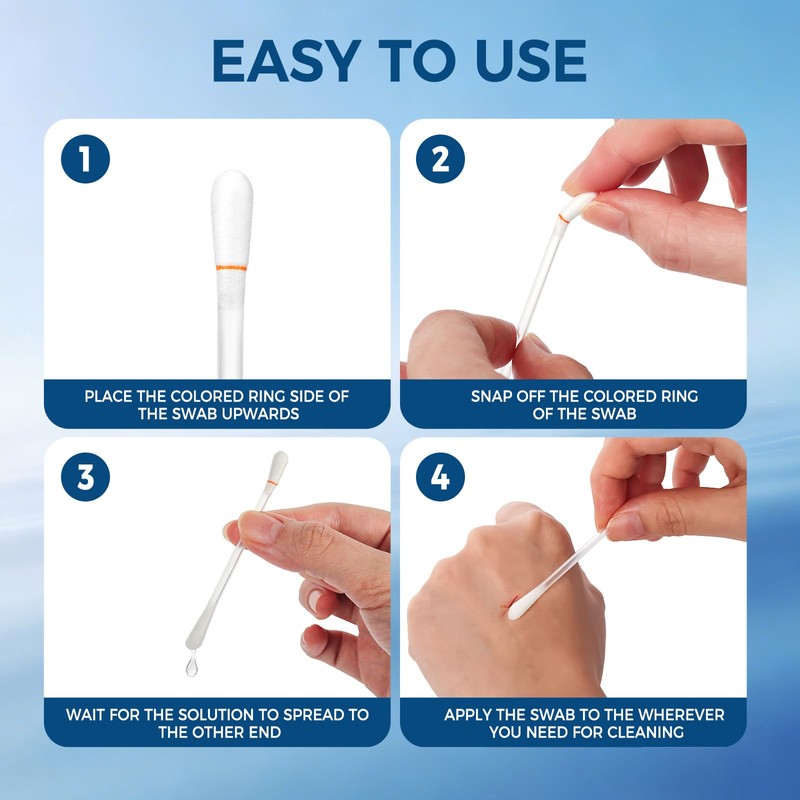 EASY TO USE

1

PLACE THE COLORED RING SIDE OF THE SWAB UPWARDS

2

SNAP OFF THE COLORED RING OF THE SWAB

3

WAIT FOR THE SOLUTION TO SPREAD TO THE OTHER END

4

APPLY THE SWAB TO THE WHEREVER YOU NEED FOR CLEANING