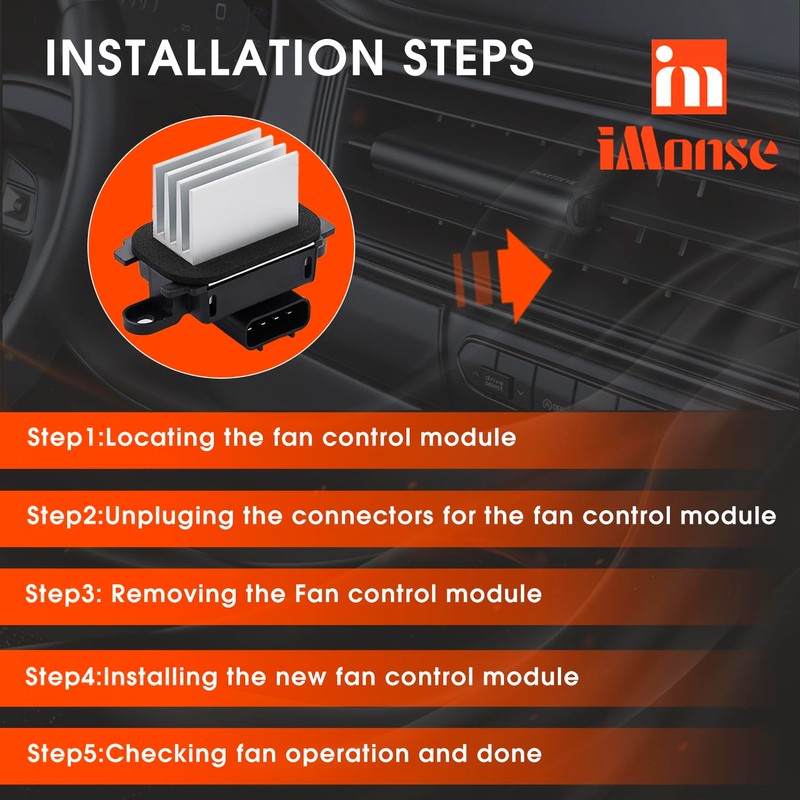 INSTALLATION STEPS

im

iMonse

Step1:Locating the fan control module

Step2:Unpluging the connectors for the fan control module

Step3: Removing the Fan control module

Step4:Installing the new fan control module

Step5:Checking fan operation and done