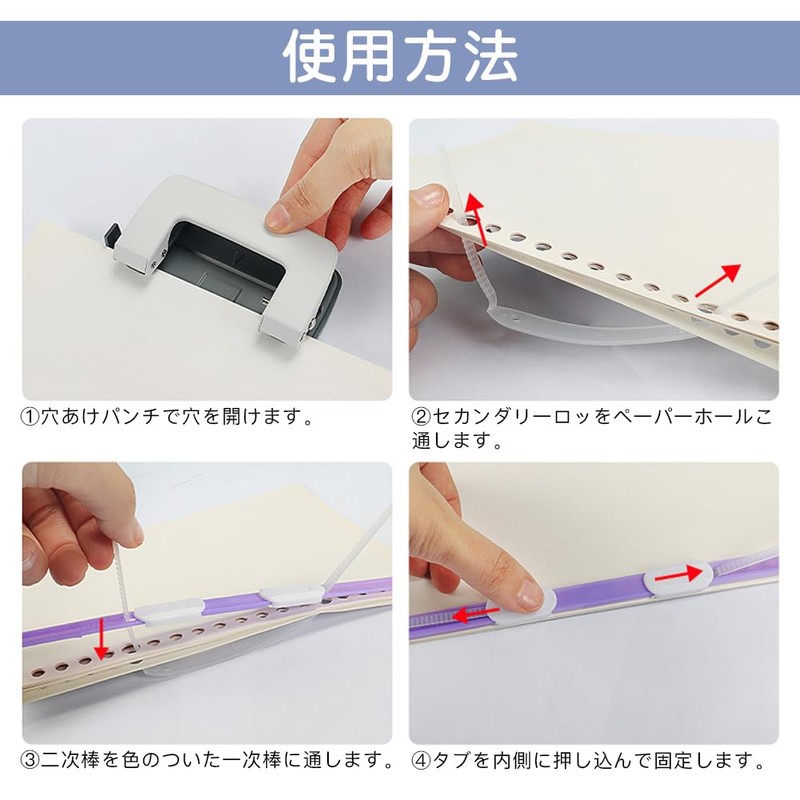 使用方法

①穴あけパンチで穴を開けます。

②セカンダリーロッをペーパーホールこ通します。

③二次棒を色のついた一次棒に通します。

④タブを内側に押し込んで固定します。