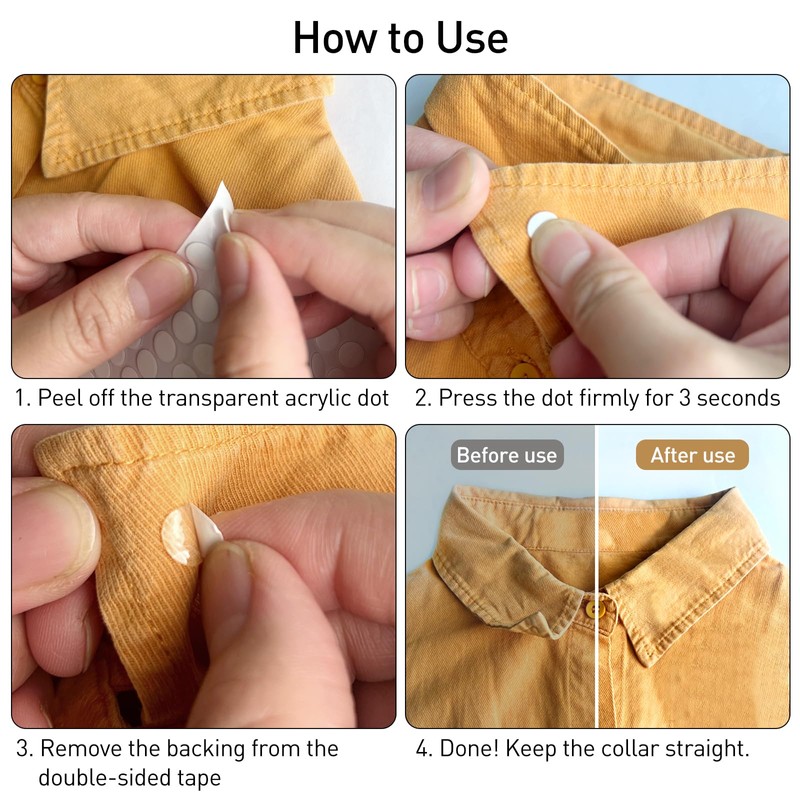 How to Use

1. Peel off the transparent acrylic dot

2. Press the dot firmly for 3 seconds

3. Remove the backing from the double-sided tape

Before use

After use

4. Done! Keep the collar straight.