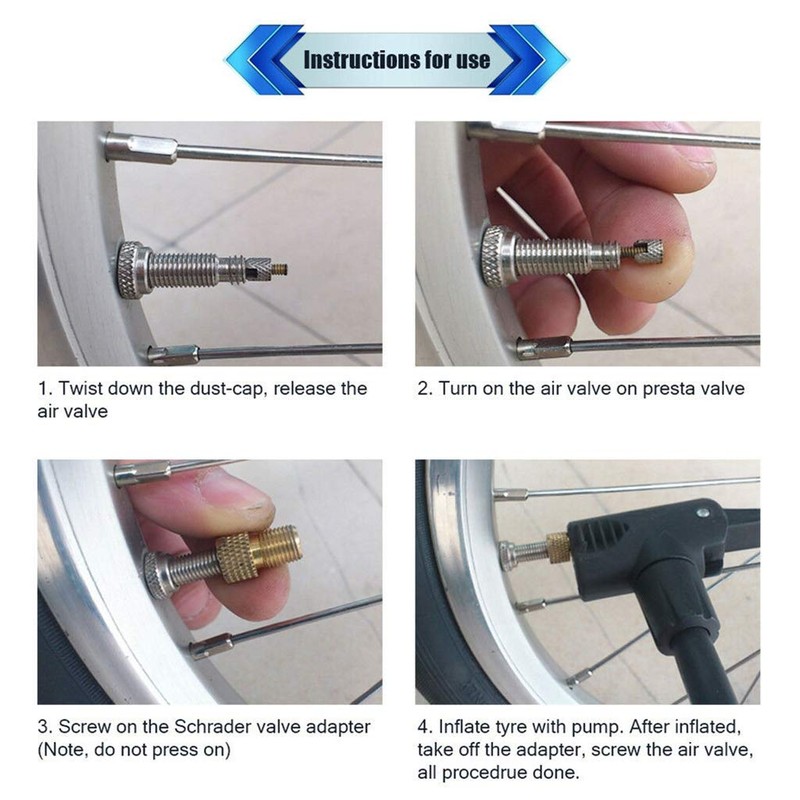 Instructions for use

1. Twist down the dust-cap, release the air valve

2. Turn on the air valve on presta valve

3. Screw on the Schrader valve adapter (Note, do not press on)

4. Inflate tyre with pump. After inflated, take off the adapter, screw the air valve, all procedrue done.