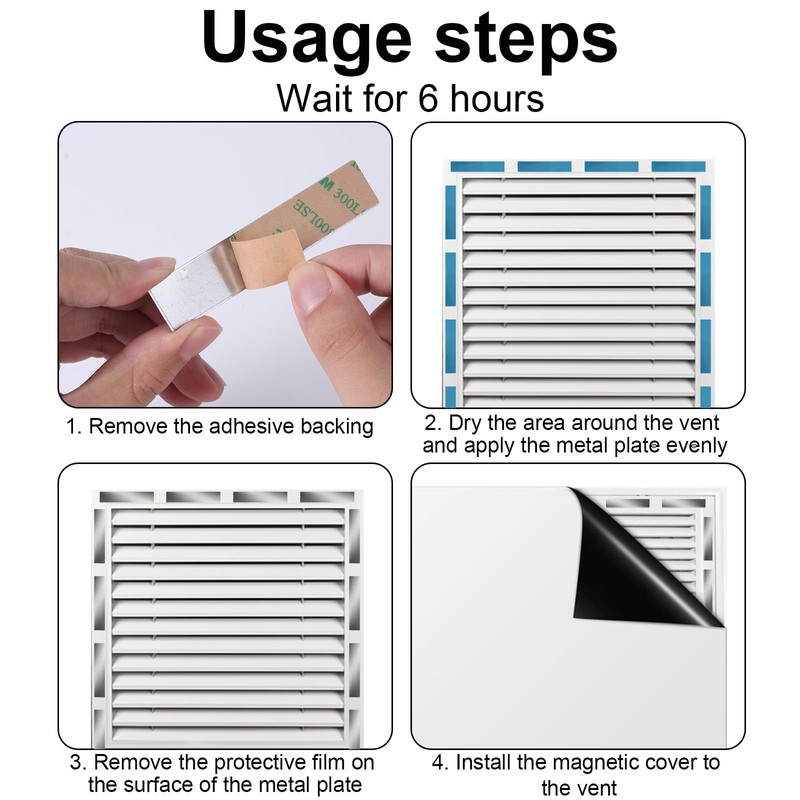 Usage steps

Wait for 6 hours

3M 300LSE

300LSE

1. Remove the adhesive backing

2. Dry the area around the vent and apply the metal plate evenly

3. Remove the protective film on the surface of the metal plate

4. Install the magnetic cover to the vent