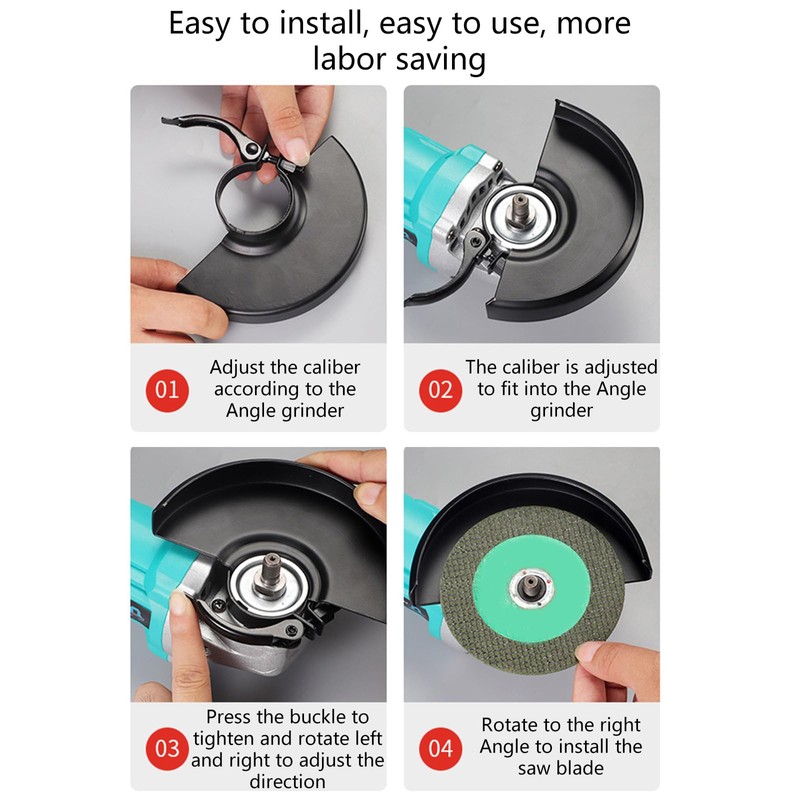 Easy to install, easy to use, more labor saving

01 Adjust the caliber according to the Angle grinder

02 The caliber is adjusted to fit into the Angle grinder

03 Press the buckle to tighten and rotate left and right to adjust the direction

04 Rotate to the right Angle to install the saw blade