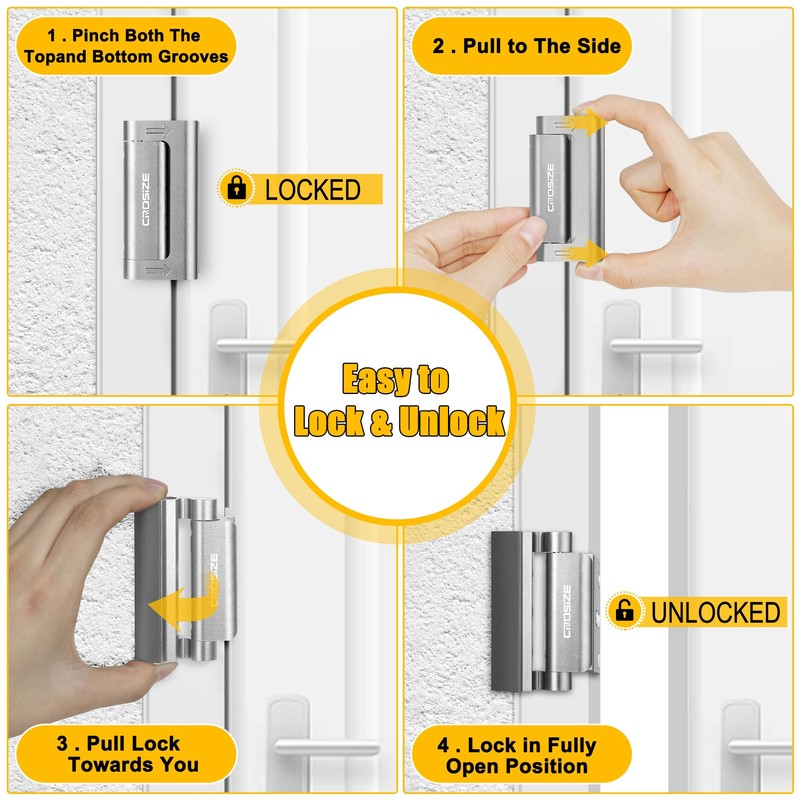 1 . Pinch Both The Topand Bottom Grooves

CROSIZE

LOCKED

2 . Pull to The Side

CROSIZE

Easy to Lock & Unlock

CROSIZE

3 . Pull Lock Towards You

CROSIZE

UNLOCKED

4 . Lock in Fully Open Position