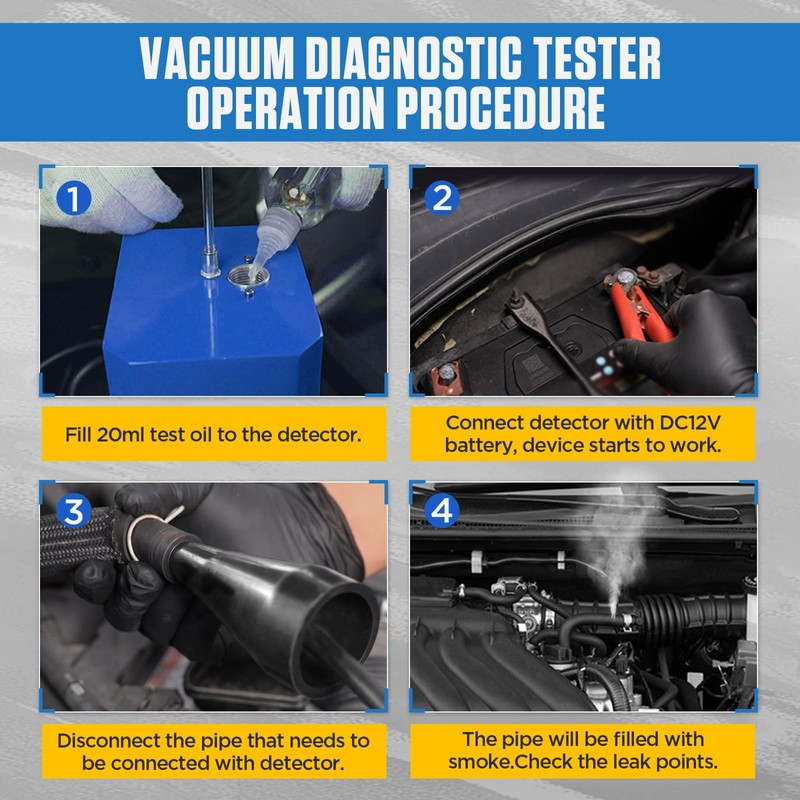 VACUUM DIAGNOSTIC TESTER OPERATION PROCEDURE

1

Fill 20ml test oil to the detector.

2

Connect detector with DC12V battery, device starts to work.

3

Disconnect the pipe that needs to be connected with detector.

4

The pipe will be filled with smoke.Check the leak points.