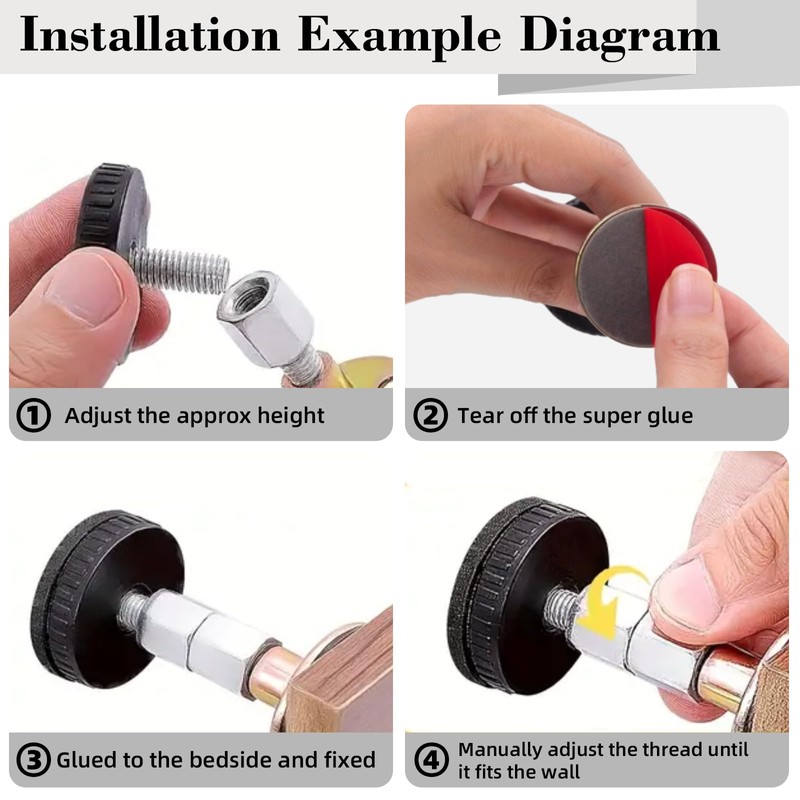 Installation Example Diagram

① Adjust the approx height

② Tear off the super glue

③ Glued to the bedside and fixed

④ Manually adjust the thread until it fits the wall