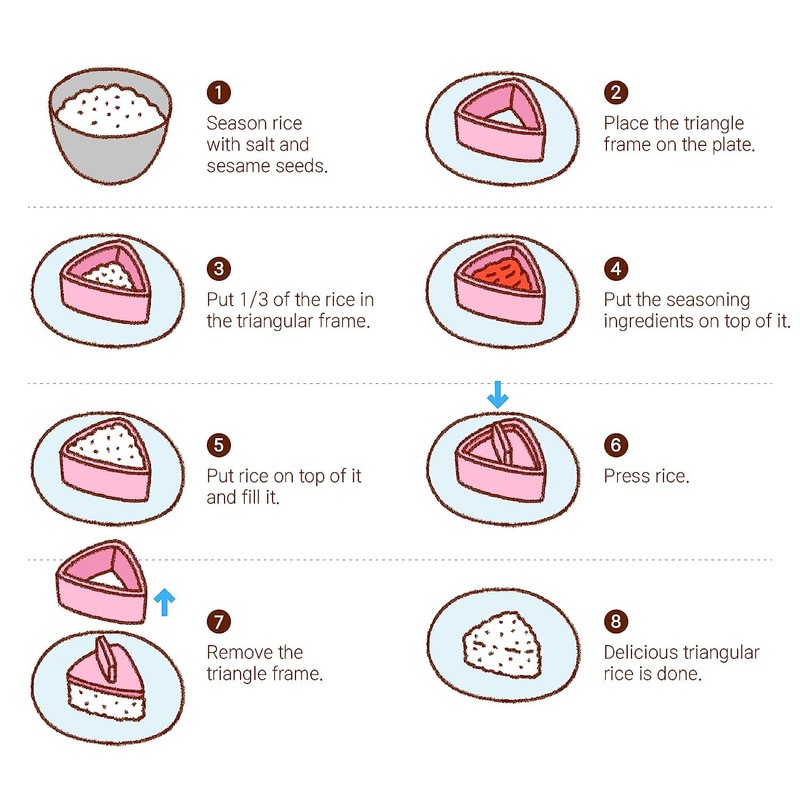 1
Season rice with salt and sesame seeds.

2
Place the triangle frame on the plate.

3
Put 1/3 of the rice in the triangular frame.

4
Put the seasoning ingredients on top of it.

5
Put rice on top of it and fill it.

6
Press rice.

7
Remove the triangle frame.

8
Delicious triangular rice is done.