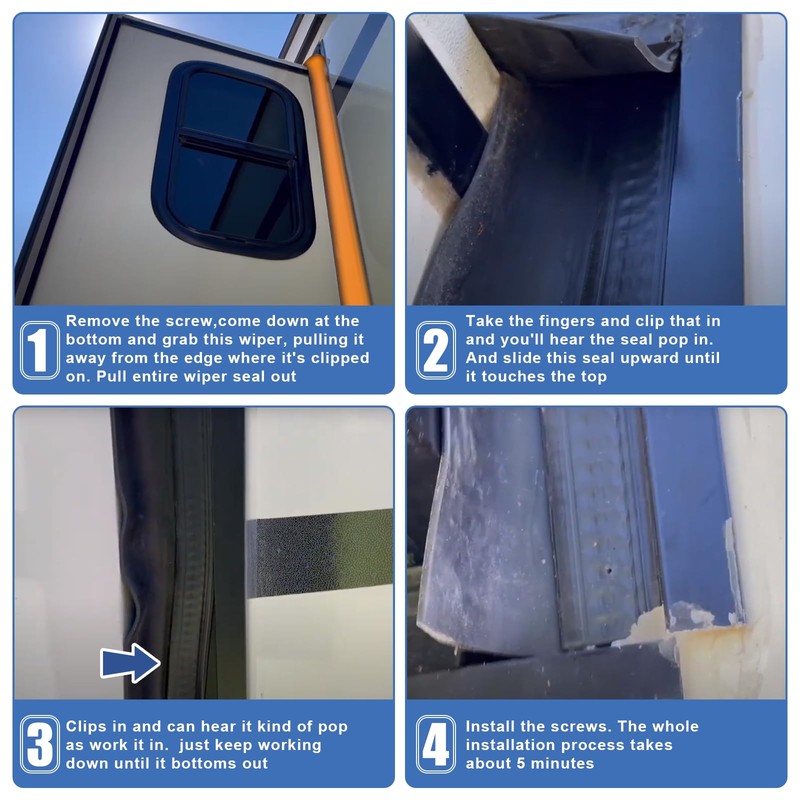 1
Remove the screw,come down at the bottom and grab this wiper, pulling it away from the edge where it's clipped on. Pull entire wiper seal out

2
Take the fingers and clip that in and you'll hear the seal pop in. And slide this seal upward until it touches the top

3
Clips in and can hear it kind of pop as work it in. just keep working down until it bottoms out

4
Install the screws. The whole installation process takes about 5 minutes