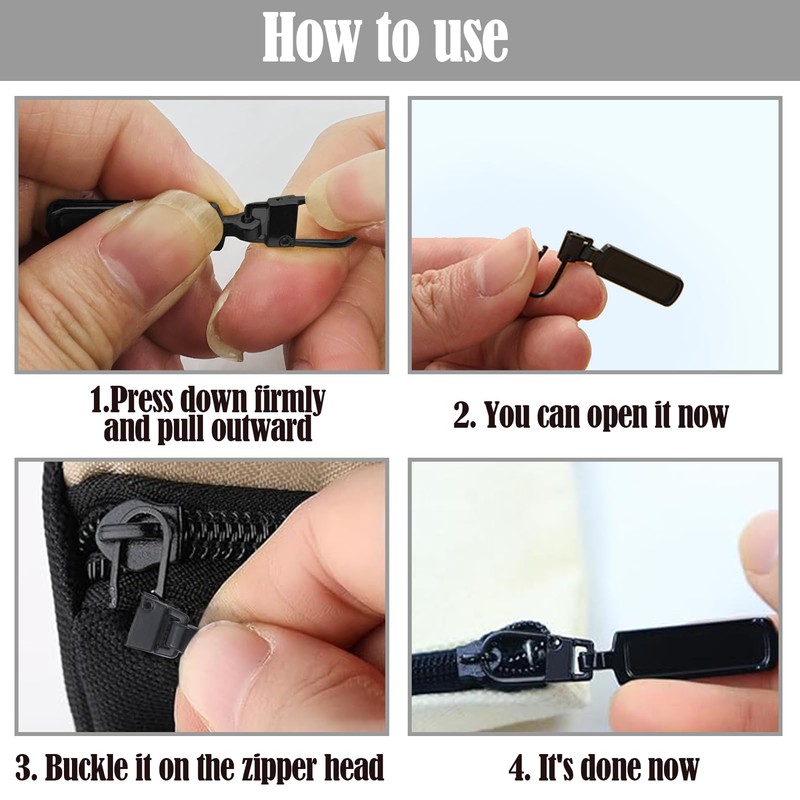 How to use

1.Press down firmly and pull outward

2. You can open it now

3. Buckle it on the zipper head

4. It's done now