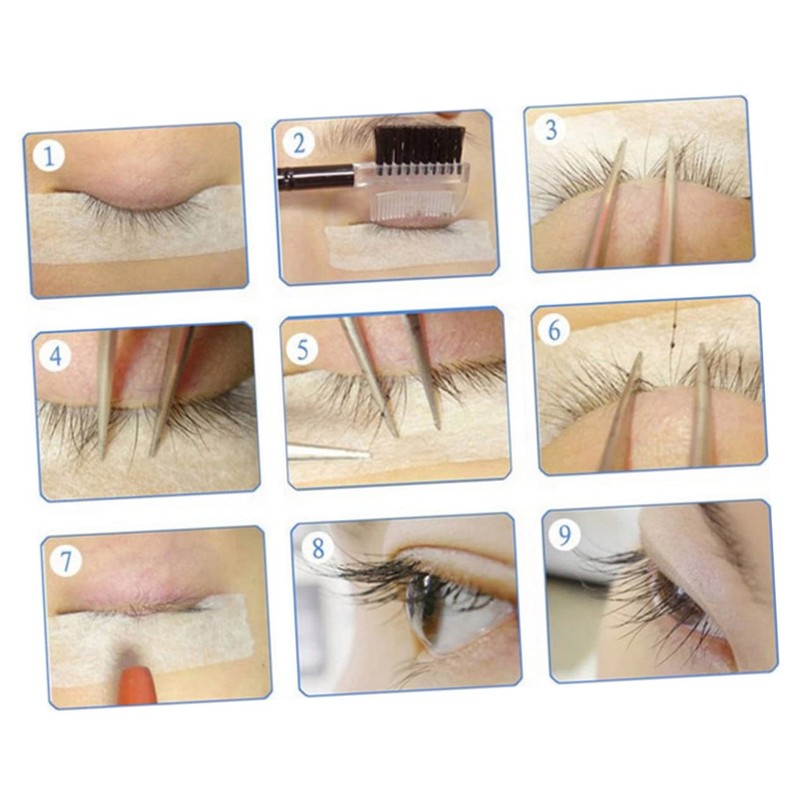 1
2
3
4
5
6
7
8
9