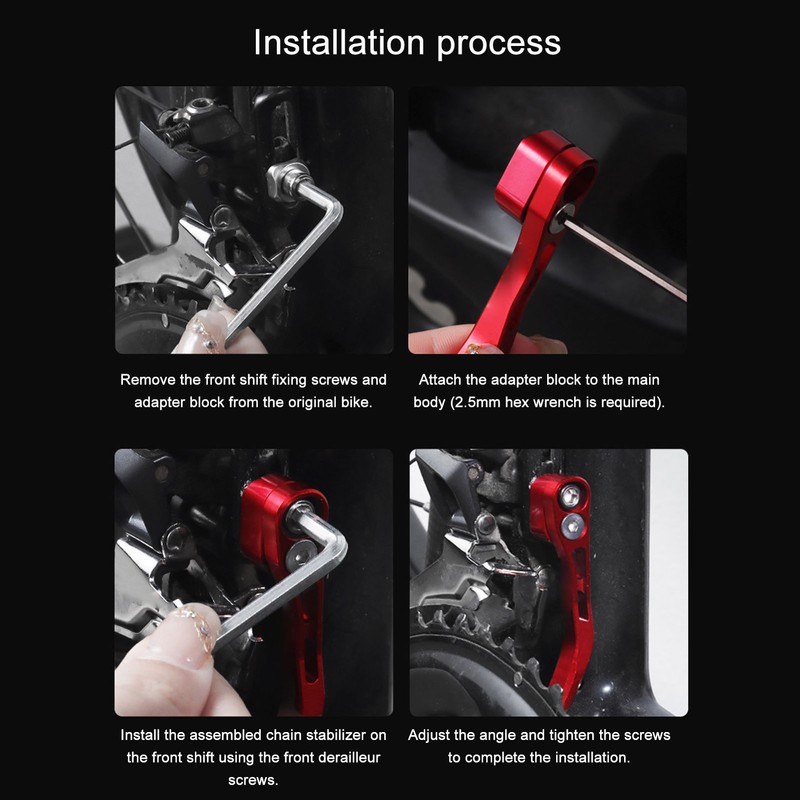 Installation process

Remove the front shift fixing screws and adapter block from the original bike.

Attach the adapter block to the main body (2.5mm hex wrench is required).

Install the assembled chain stabilizer on the front shift using the front derailleur screws.

Adjust the angle and tighten the screws to complete the installation.