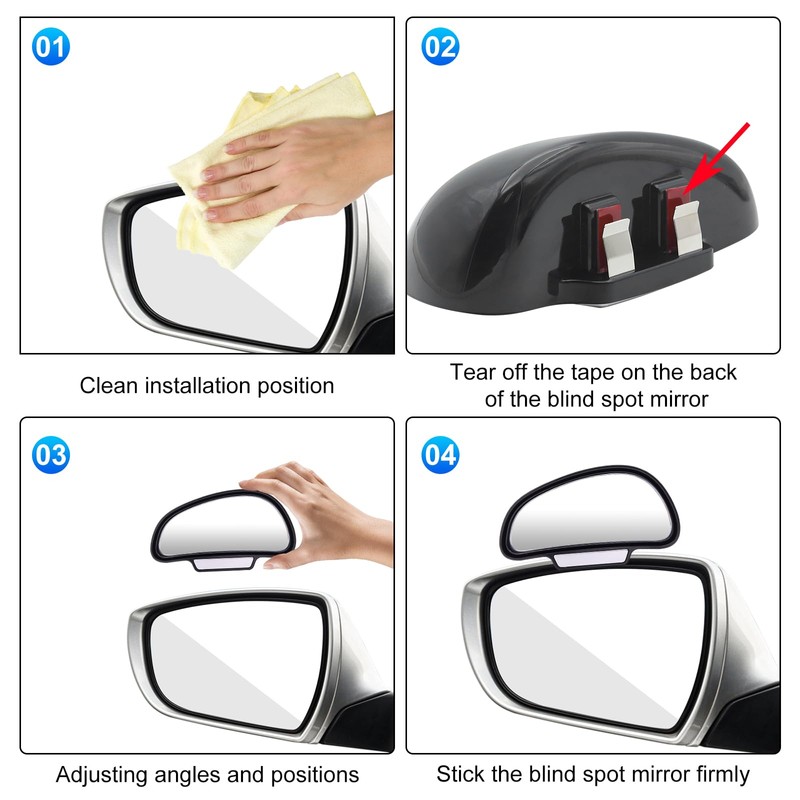 01

Clean installation position

02

Tear off the tape on the back of the blind spot mirror

03

Adjusting angles and positions

04

Stick the blind spot mirror firmly