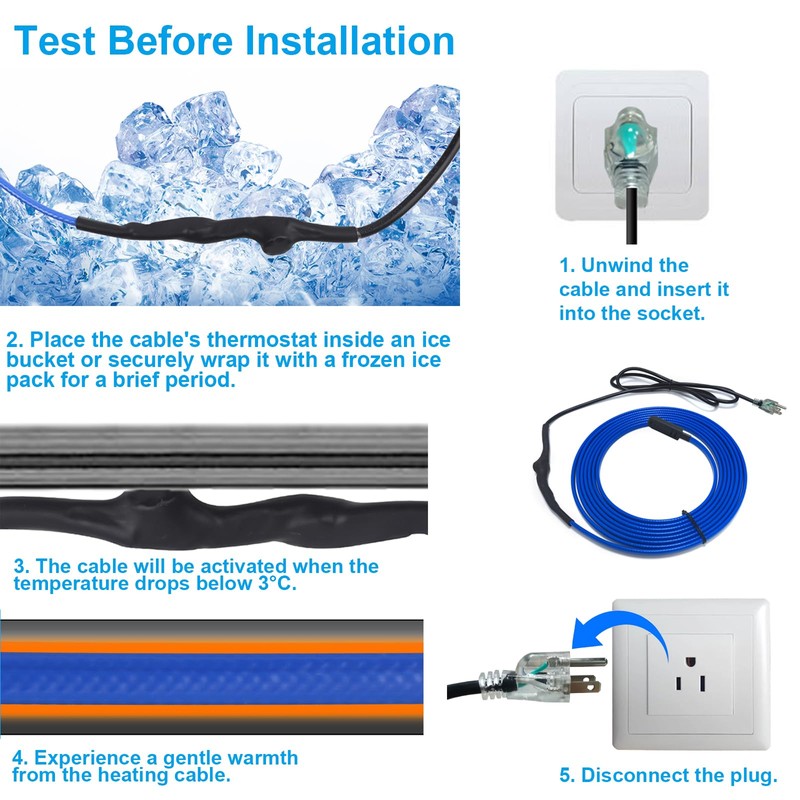 Test Before Installation

1. Unwind the cable and insert it into the socket.

2. Place the cable's thermostat inside an ice bucket or securely wrap it with a frozen ice pack for a brief period.

3. The cable will be activated when the temperature drops below 3°C.

4. Experience a gentle warmth from the heating cable.

5. Disconnect the plug.