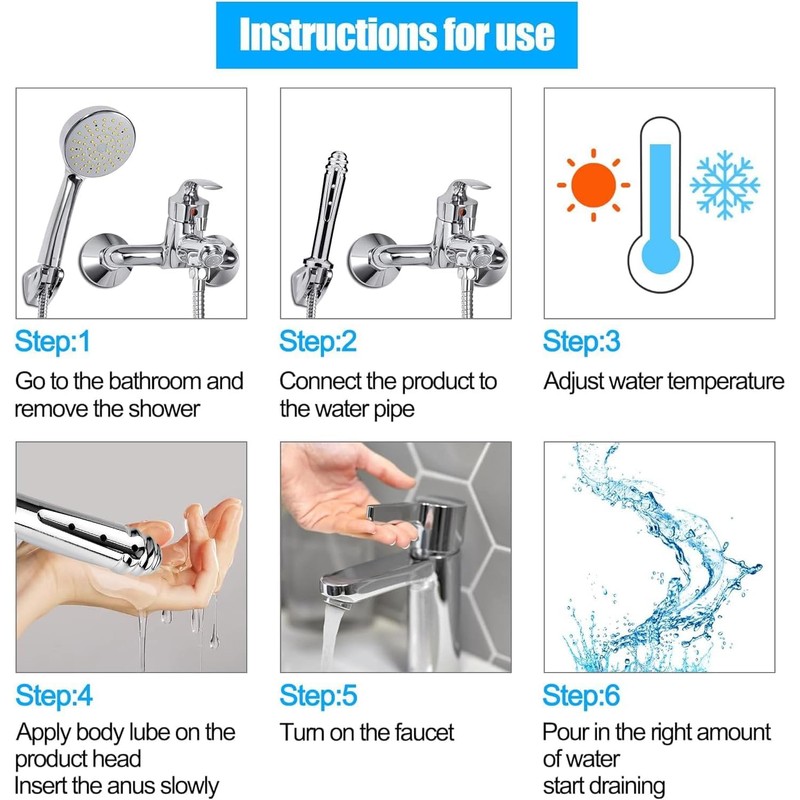 Instructions for use

Step:1
Go to the bathroom and remove the shower

Step:2
Connect the product to the water pipe

Step:3
Adjust water temperature

Step:4
Apply body lube on the product head
Insert the anus slowly

Step:5
Turn on the faucet

Step:6
Pour in the right amount of water
start draining