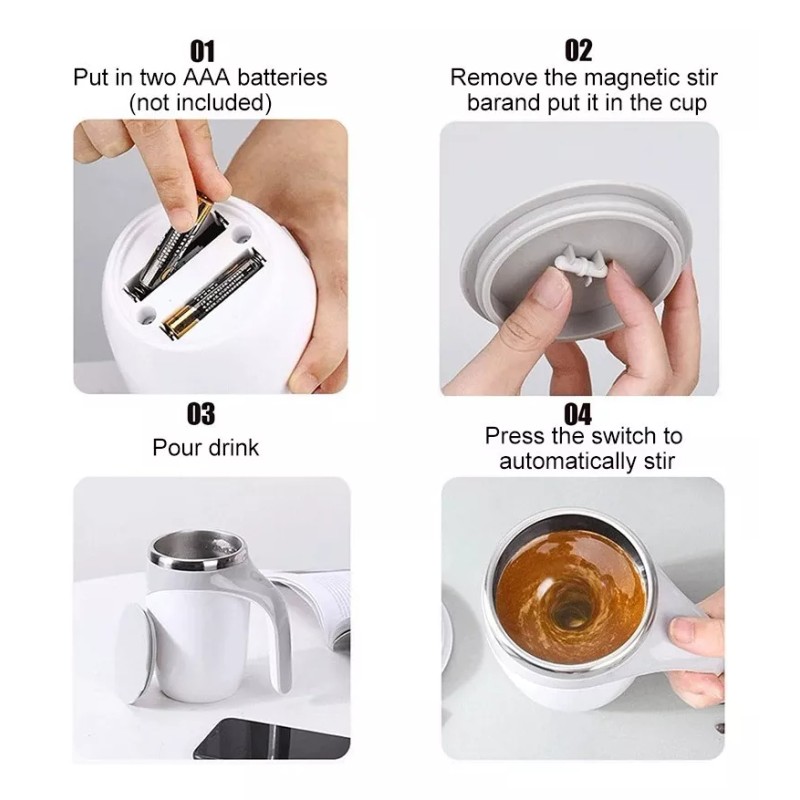 01
Put in two AAA batteries (not included)

02
Remove the magnetic stir barand put it in the cup

03
Pour drink

04
Press the switch to automatically stir