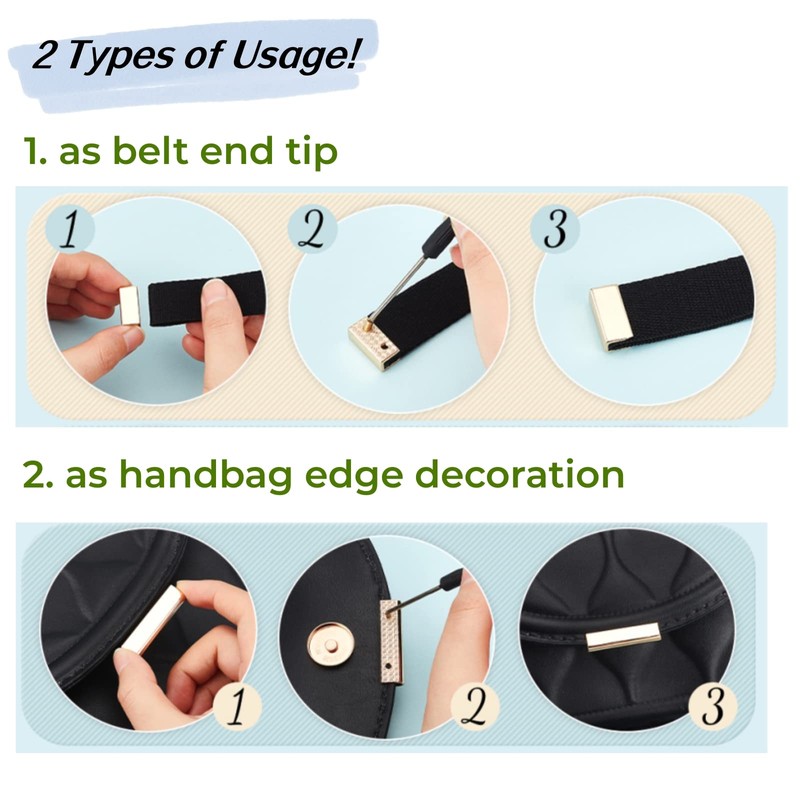 2 Types of Usage!

1. as belt end tip

1

2

3

2. as handbag edge decoration

1

2

3