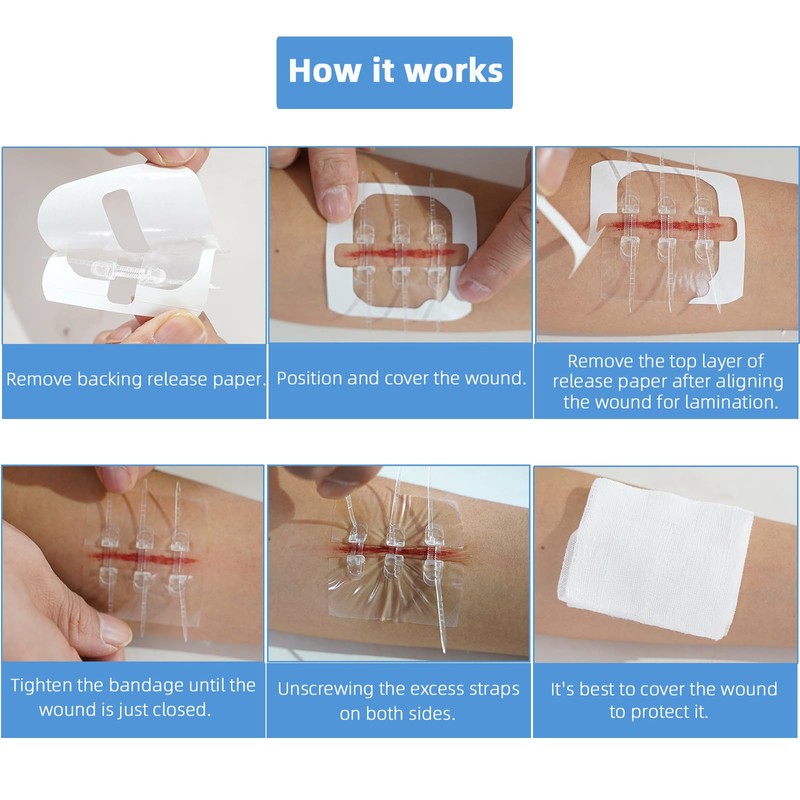 How it works

Remove backing release paper.

Position and cover the wound.

Remove the top layer of release paper after aligning the wound for lamination.

Tighten the bandage until the wound is just closed.

Unscrewing the excess straps on both sides.

It's best to cover the wound to protect it.