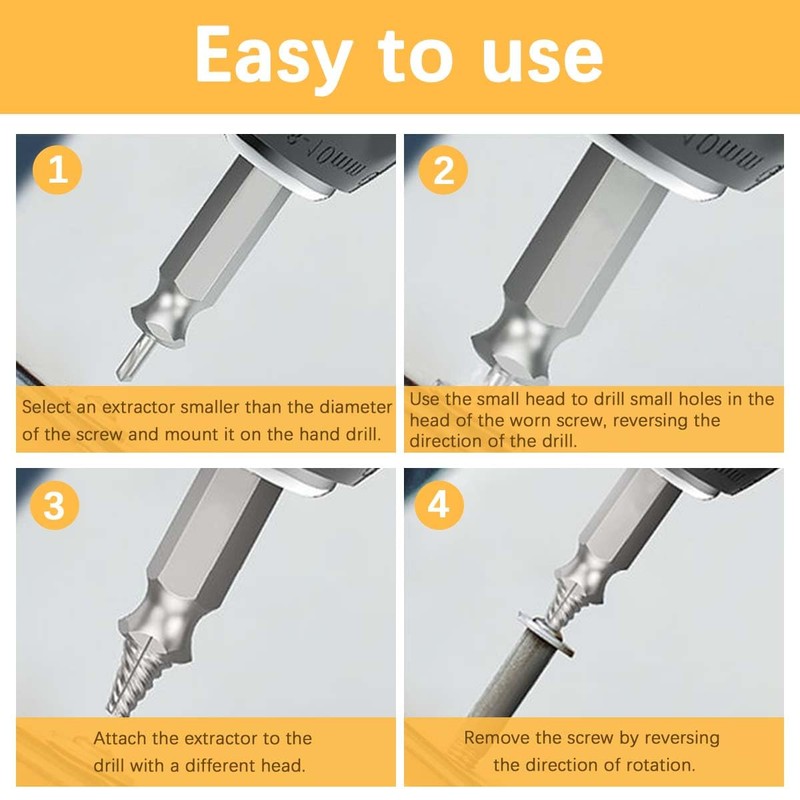 Easy to use

1

Select an extractor smaller than the diameter of the screw and mount it on the hand drill.

2

Use the small head to drill small holes in the head of the worn screw, reversing the direction of the drill.

3

Attach the extractor to the drill with a different head.

4

Remove the screw by reversing the direction of rotation.