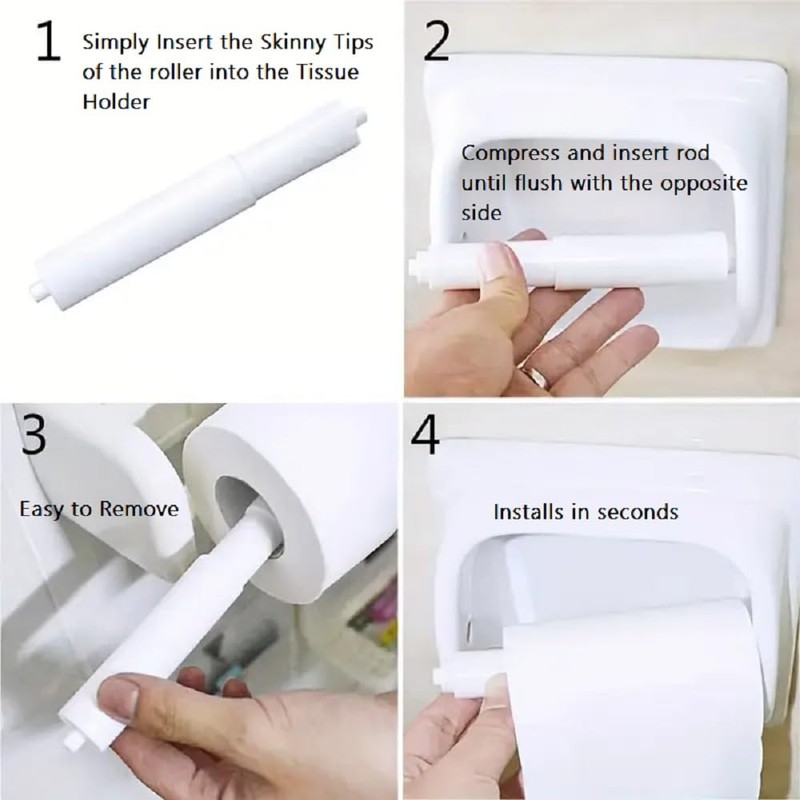 1 Simply Insert the Skinny Tips of the roller into the Tissue Holder

2

Compress and insert rod until flush with the opposite side

3

Easy to Remove

4

Installs in seconds