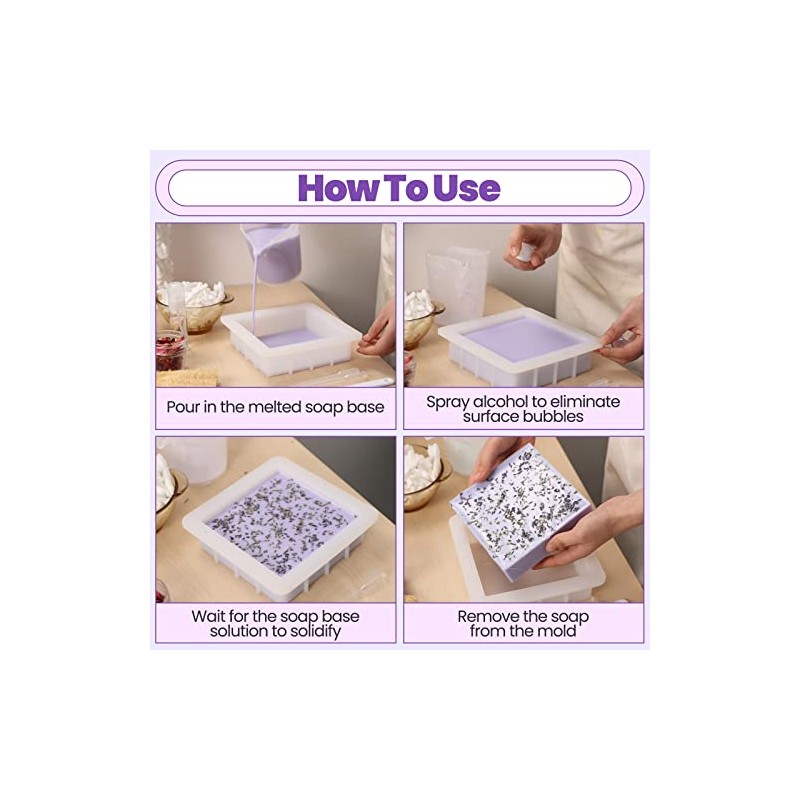 How To Use

Pour in the melted soap base

Spray alcohol to eliminate surface bubbles

Wait for the soap base solution to solidify

Remove the soap from the mold