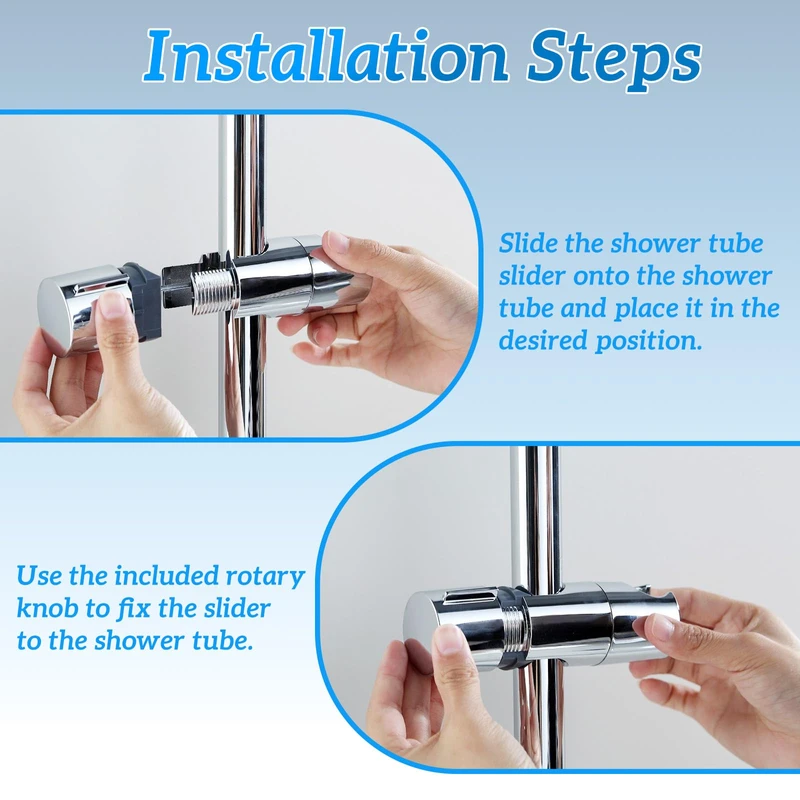 Installation Steps

Slide the shower tube slider onto the shower tube and place it in the desired position.

Use the included rotary knob to fix the slider to the shower tube.