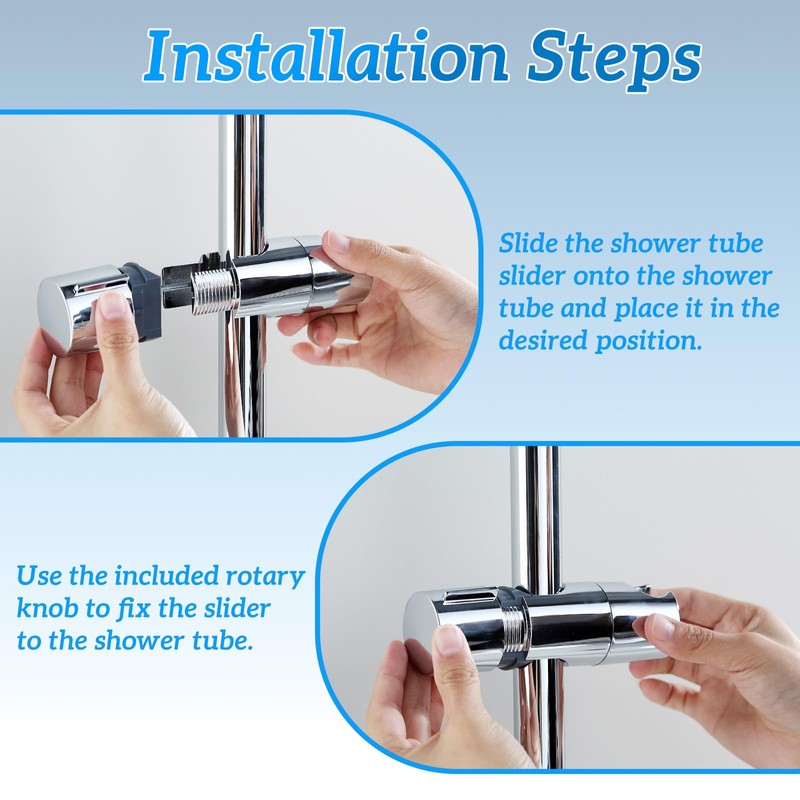 Installation Steps

Slide the shower tube slider onto the shower tube and place it in the desired position.

Use the included rotary knob to fix the slider to the shower tube.