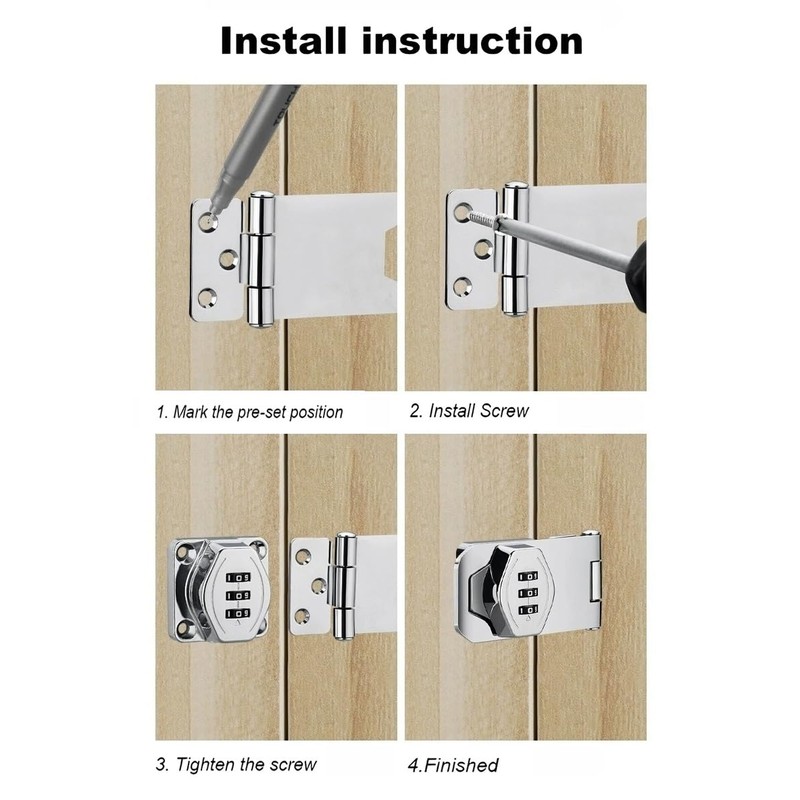 Install instruction

1. Mark the pre-set position

2. Install Screw

3. Tighten the screw

4.Finished