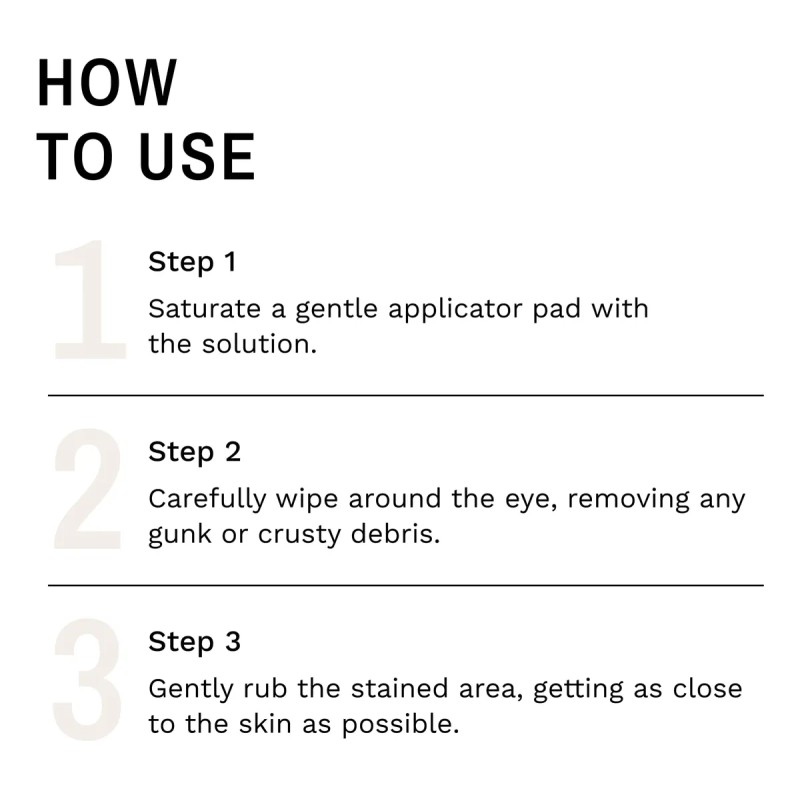 HOW
TO USE

1

Step 1

Saturate a gentle applicator pad with the solution.

2

Step 2

Carefully wipe around the eye, removing any gunk or crusty debris.

3

Step 3

Gently rub the stained area, getting as close to the skin as possible.