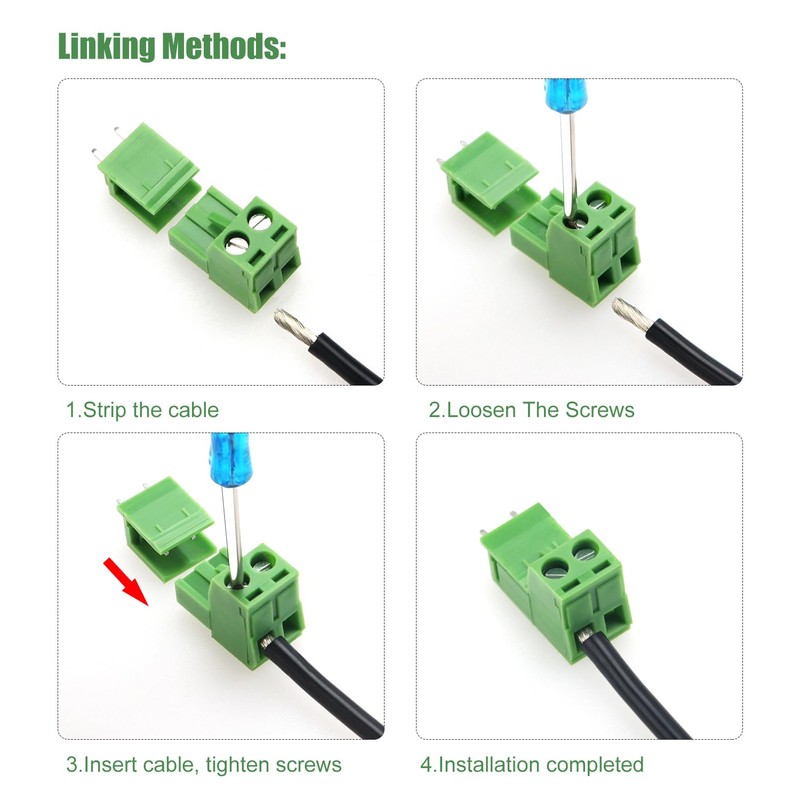 Linking Methods:

1.Strip the cable

2.Loosen The Screws

3.Insert cable, tighten screws

4.Installation completed