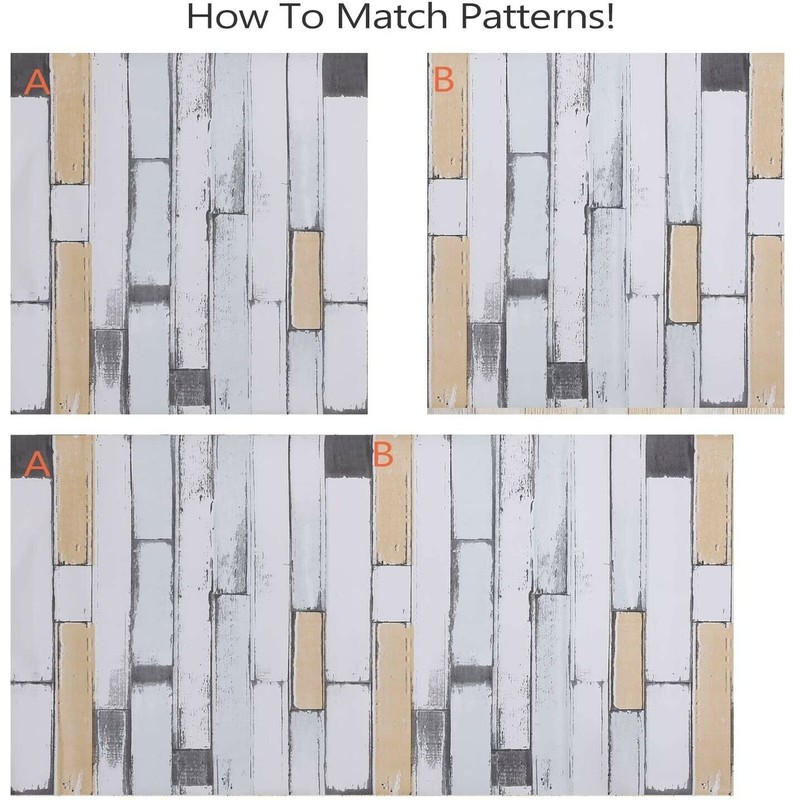 How To Match Patterns!

A

B

A

B