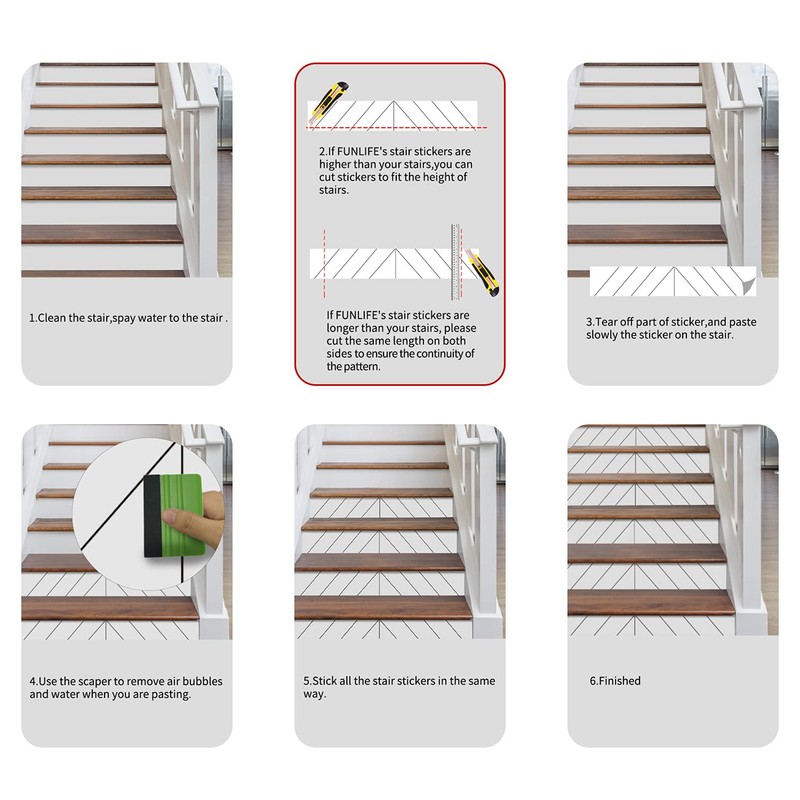 1.Clean the stair,spay water to the stair .

2.If FUNLIFE's stair stickers are higher than your stairs,you can cut stickers to fit the height of stairs.

If FUNLIFE's stair stickers are longer than your stairs, please cut the same length on both sides to ensure the continuity of the pattern.

3.Tear off part of sticker,and paste slowly the sticker on the stair.

4.Use the scaper to remove air bubbles and water when you are pasting.

5.Stick all the stair stickers in the same way.

6.Finished