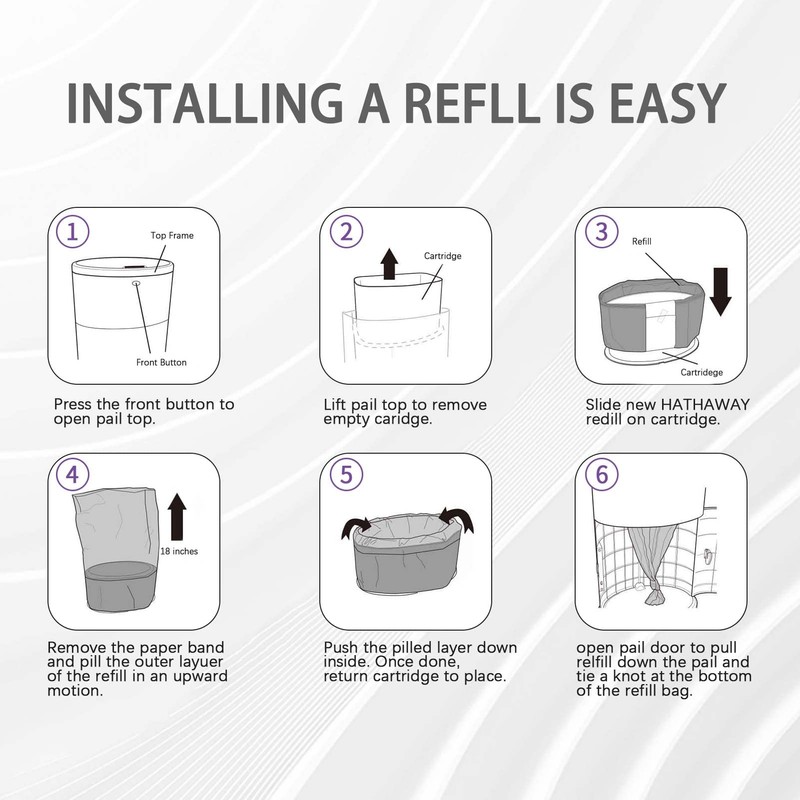 INSTALLING A REFLL IS EASY

1
Top Frame
Front Button

Press the front button to open pail top.

2
Cartridge

Lift pail top to remove empty caridge.

3
Refill
Cartridege

Slide new HATHAWAY redill on cartridge.

4
18 inches

Remove the paper band and pill the outer layuer of the refill in an upward motion.

5

Push the pilled layer down inside. Once done, return cartridge to place.

6

open pail door to pull relfill down the pail and tie a knot at the bottom of the refill bag.