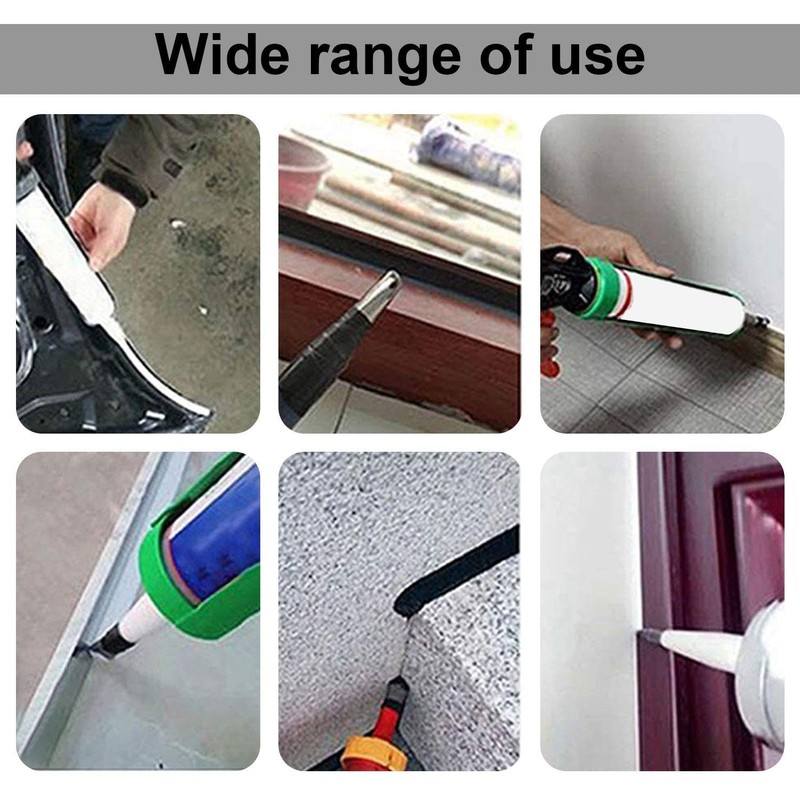 Wide range of use