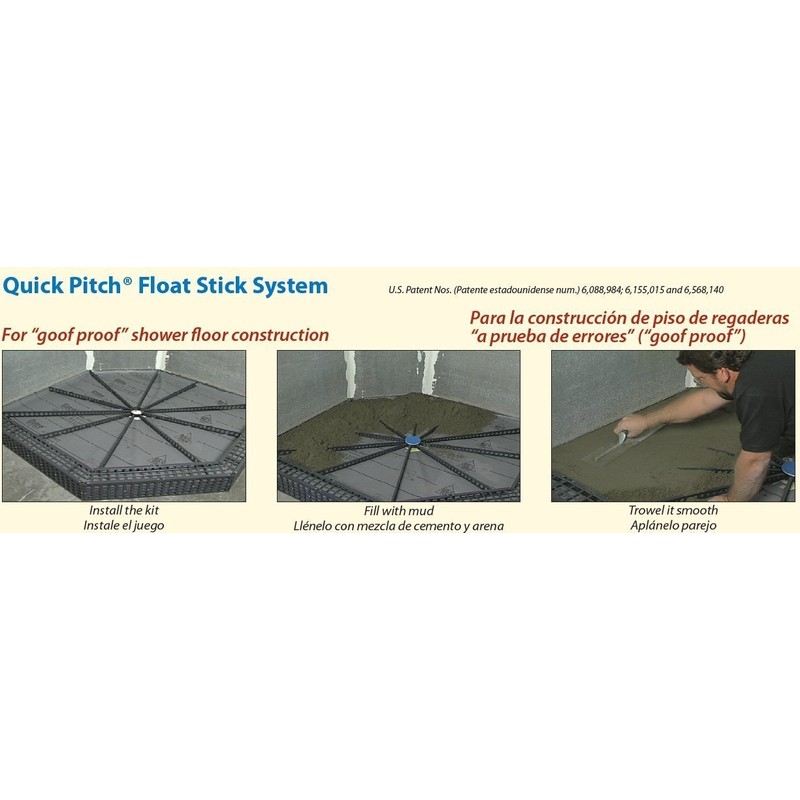 Quick Pitch® Float Stick System

U.S. Patent Nos. (Patente estadounidense num.) 6,088,984; 6,155,015 and 6,568,140

For "goof proof" shower floor construction

Para la construcción de piso de regaderas "a prueba de errores" ("goof proof")

Install the kit
Instale el juego

Fill with mud
Llénelo con mezcla de cemento y arena

Trowel it smooth
Aplánelo parejo