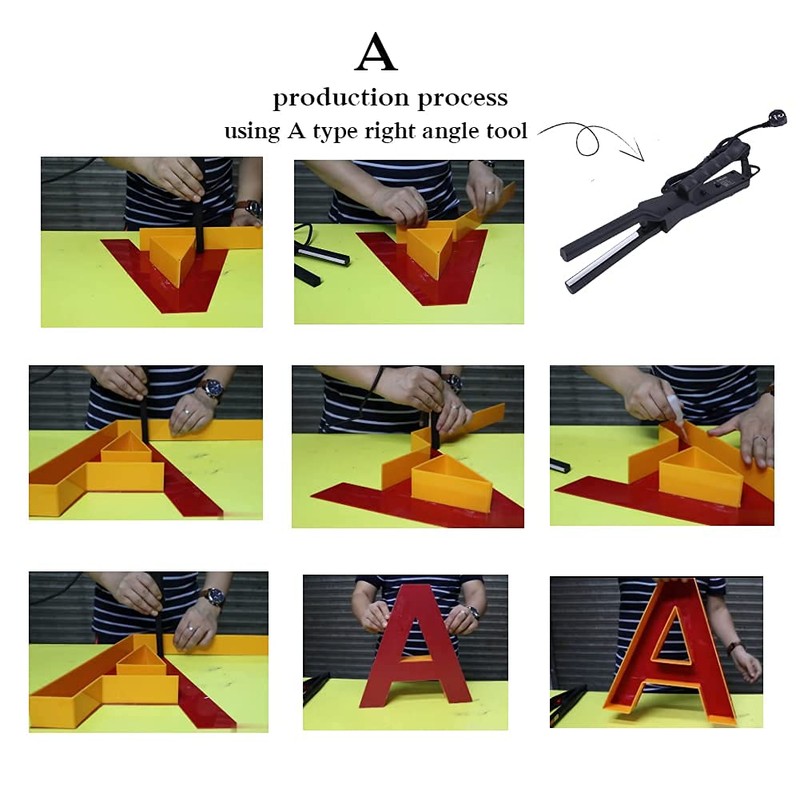 A
production process
using A type right angle tool