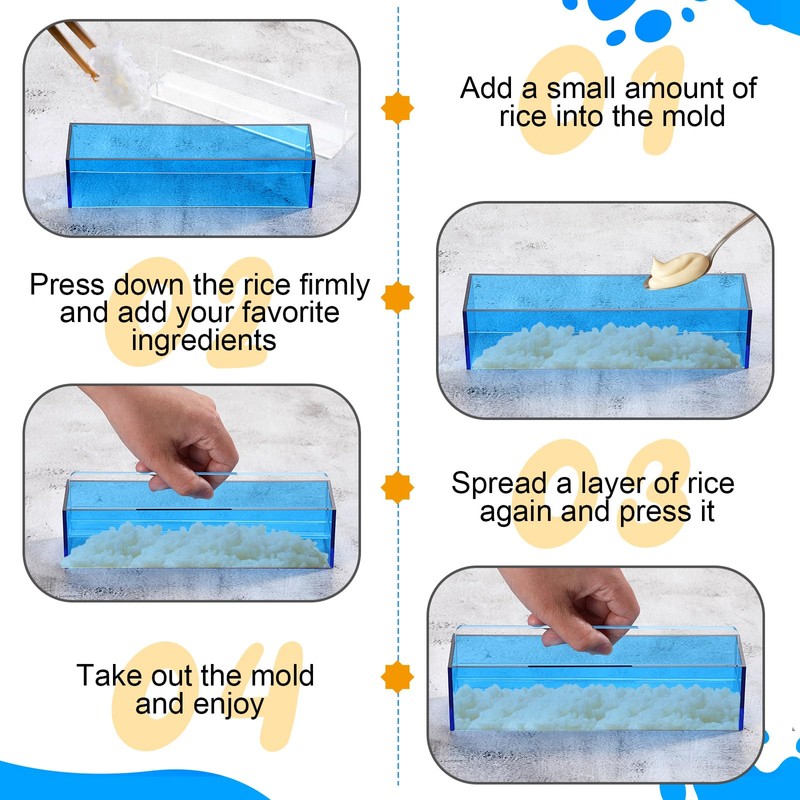 01
Add a small amount of rice into the mold

02
Press down the rice firmly and add your favorite ingredients

03
Spread a layer of rice again and press it

04
Take out the mold and enjoy