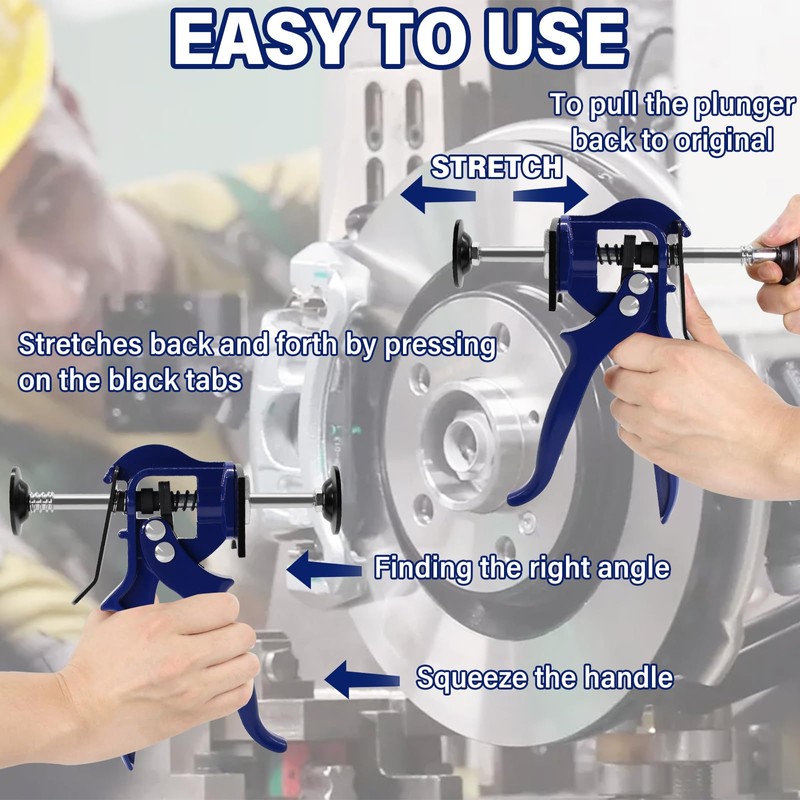 EASY TO USE

To pull the plunger back to original

STRETCH

Stretches back and forth by pressing on the black tabs

Finding the right angle

Squeeze the handle