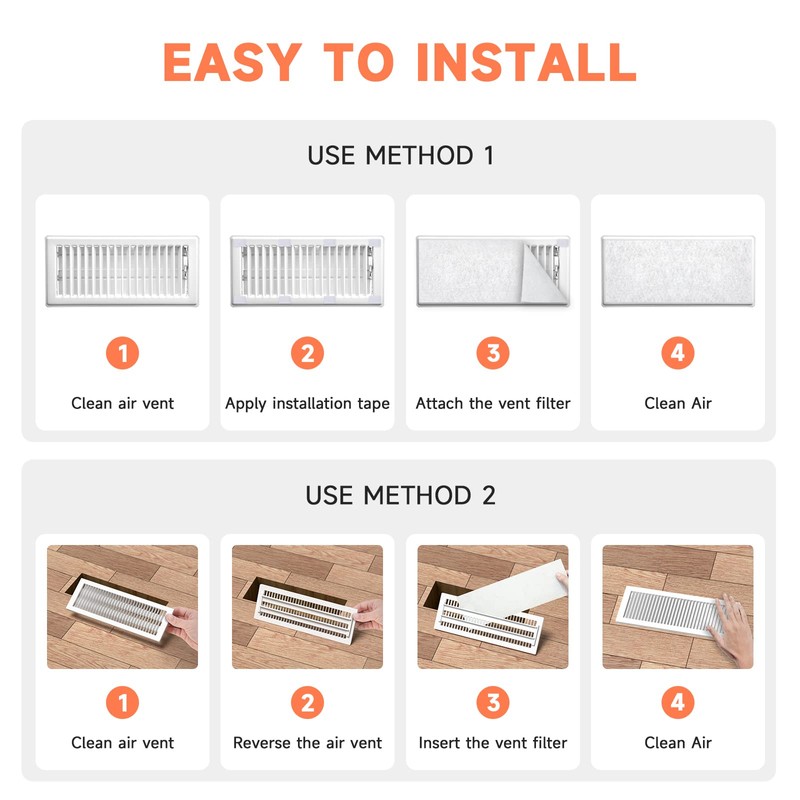 EASY TO INSTALL

USE METHOD 1

1
Clean air vent

2
Apply installation tape

3
Attach the vent filter

4
Clean Air

USE METHOD 2

1
Clean air vent

2
Reverse the air vent

3
Insert the vent filter

4
Clean Air