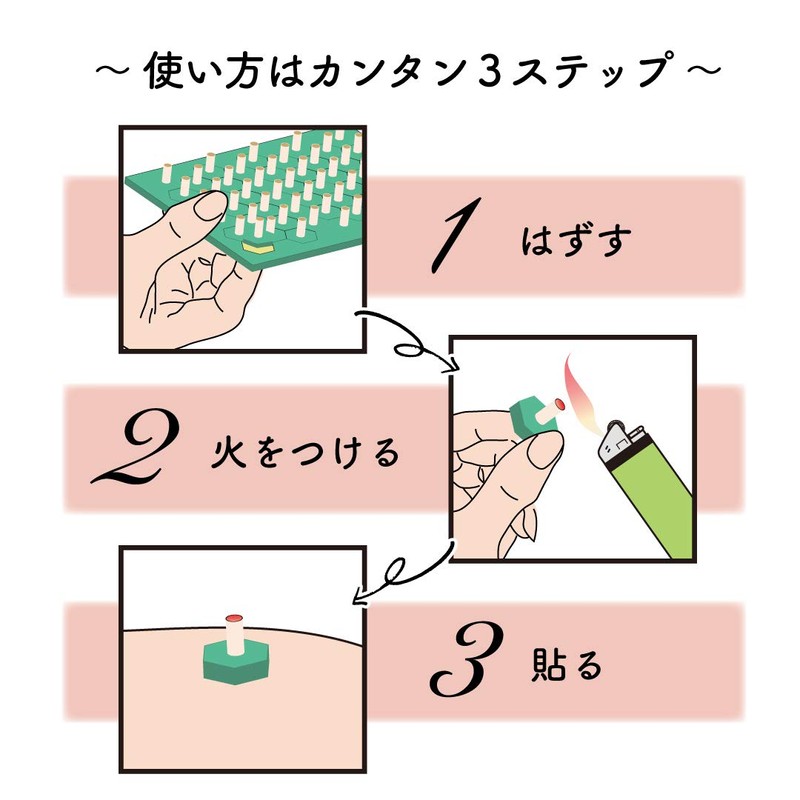 ～ 使い方はカンタン３ステップ ～

1 はずす

2 火をつける

3 貼る