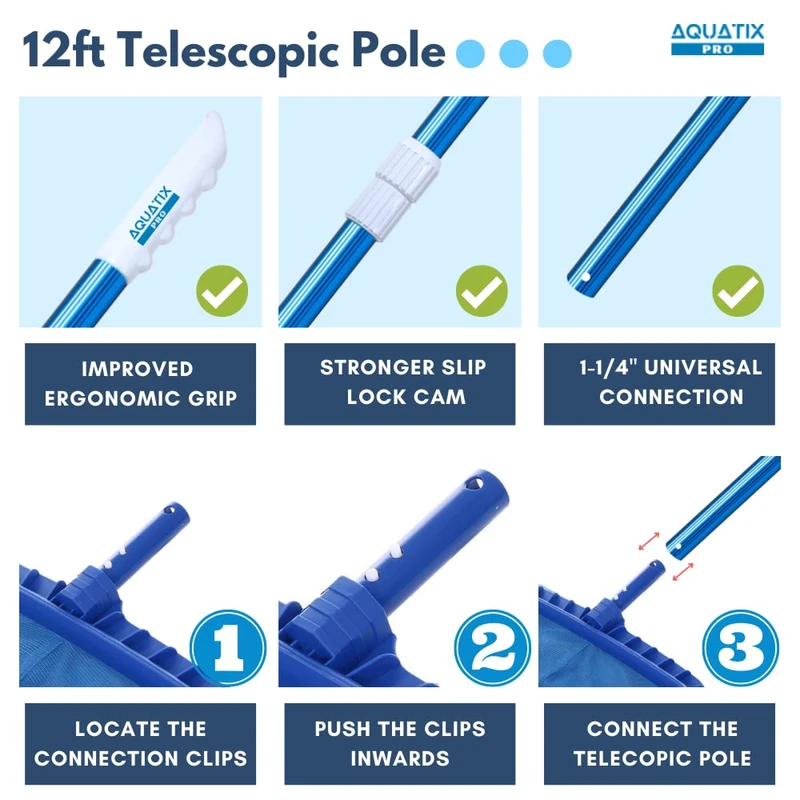 12ft Telescopic Pole

AQUATIX PRO

AQUATIX PRO

IMPROVED ERGONOMIC GRIP

STRONGER SLIP LOCK CAM

1-1/4" UNIVERSAL CONNECTION

1

2

3

LOCATE THE CONNECTION CLIPS

PUSH THE CLIPS INWARDS

CONNECT THE TELECOPIC POLE