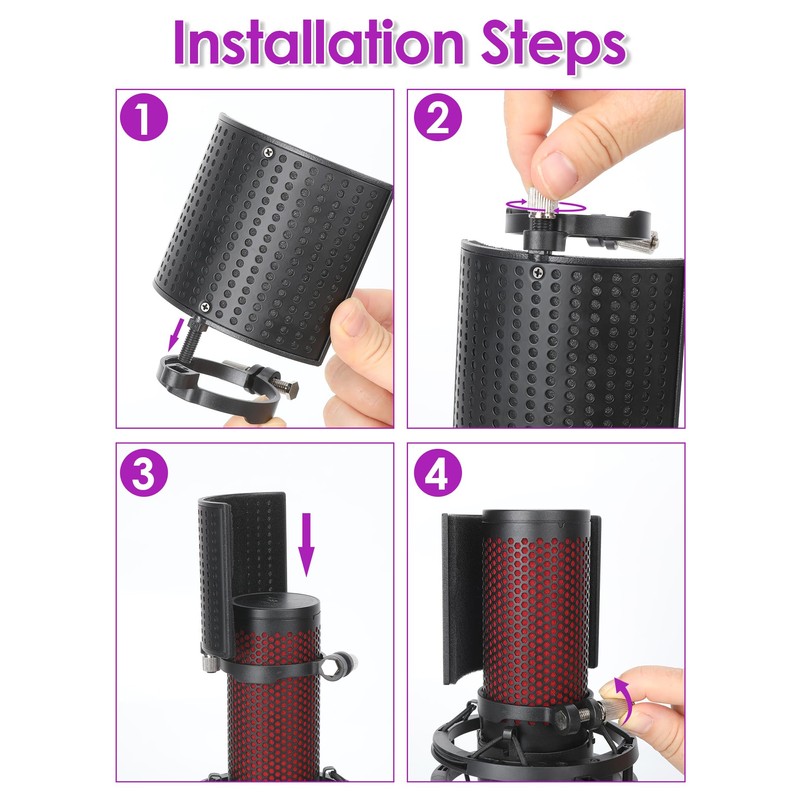 Installation Steps

1

2

3

4