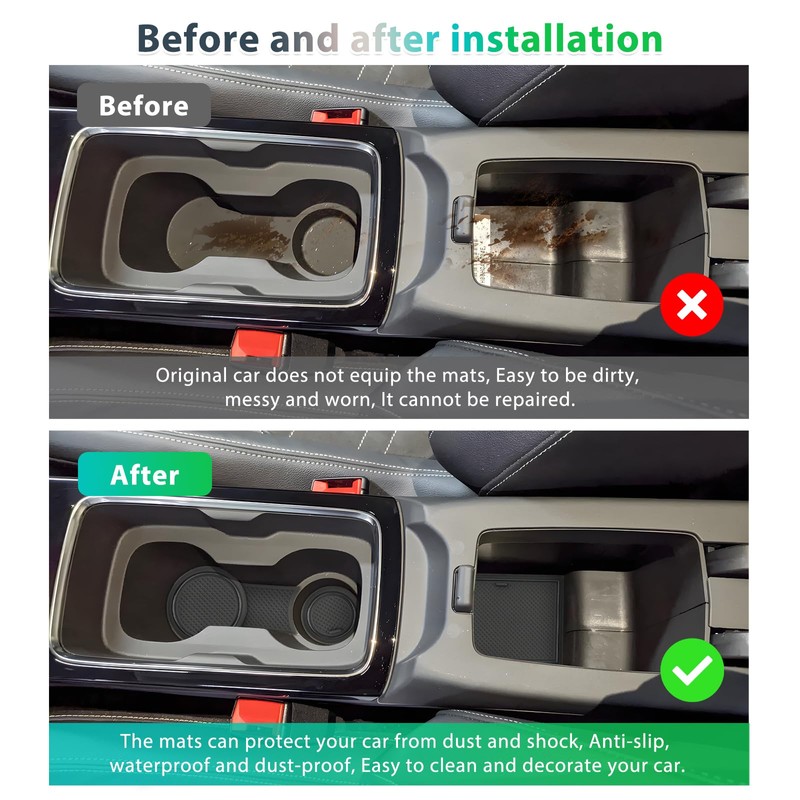 Before and after installation

Before

Original car does not equip the mats, Easy to be dirty, messy and worn, It cannot be repaired.

After

The mats can protect your car from dust and shock, Anti-slip, waterproof and dust-proof, Easy to clean and decorate your car.