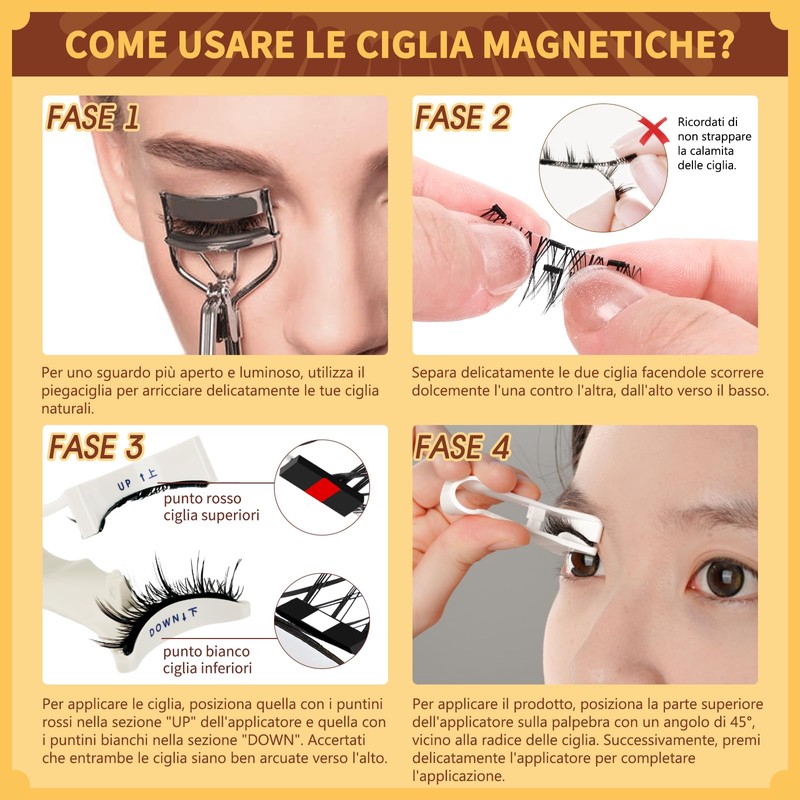 COME USARE LE CIGLIA MAGNETICHE?

FASE 1

Per uno sguardo più aperto e luminoso, utilizza il piegaciglia per arricciare delicatamente le tue ciglia naturali.

FASE 2

Ricordati di non strappare la calamita delle ciglia.

Separa delicatamente le due ciglia facendole scorrere dolcemente l'una contro l'altra, dall'alto verso il basso.

FASE 3

UP ↑上

punto rosso ciglia superiori

DOWN↓下

punto bianco ciglia inferiori

Per applicare le ciglia, posiziona quella con i puntini rossi nella sezione "UP" dell'applicatore e quella con i puntini bianchi nella sezione "DOWN". Accertati che entrambe le ciglia siano ben arcuate verso l'alto.

FASE 4

Per applicare il prodotto, posiziona la parte superiore dell'applicatore sulla palpebra con un angolo di 45°, vicino alla radice delle ciglia. Successivamente, premi delicatamente l'applicatore per completare l'applicazione.