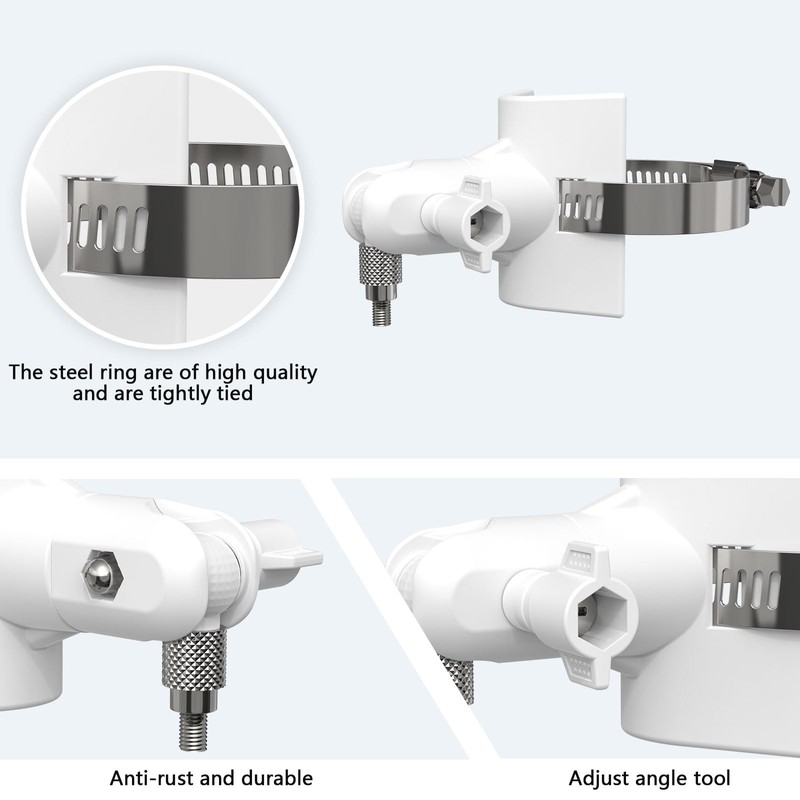 The steel ring are of high quality and are tightly tied

Anti-rust and durable

Adjust angle tool