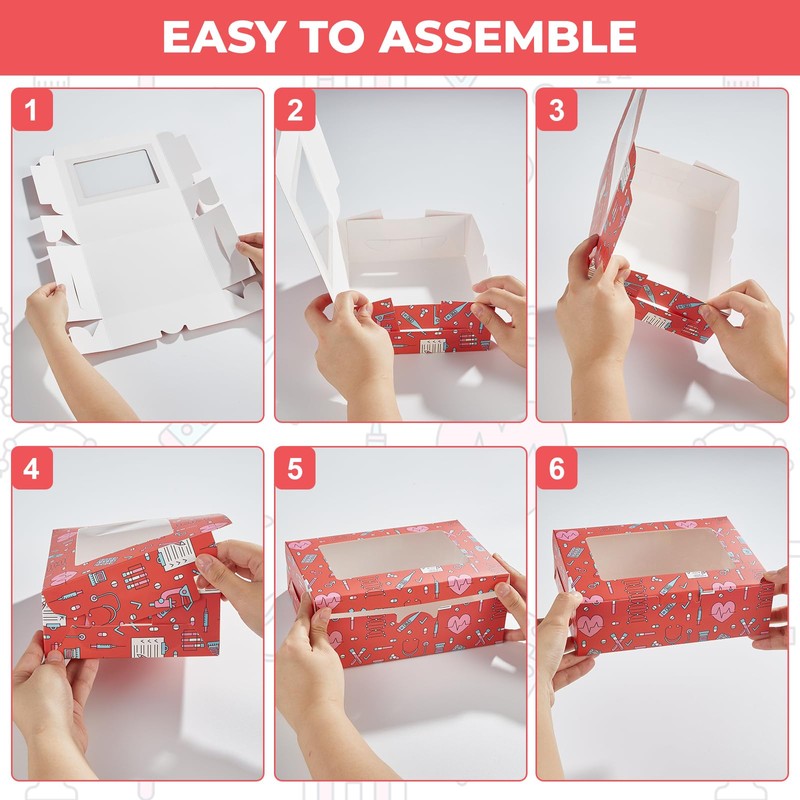 EASY TO ASSEMBLE

1

2

3

4

5

6