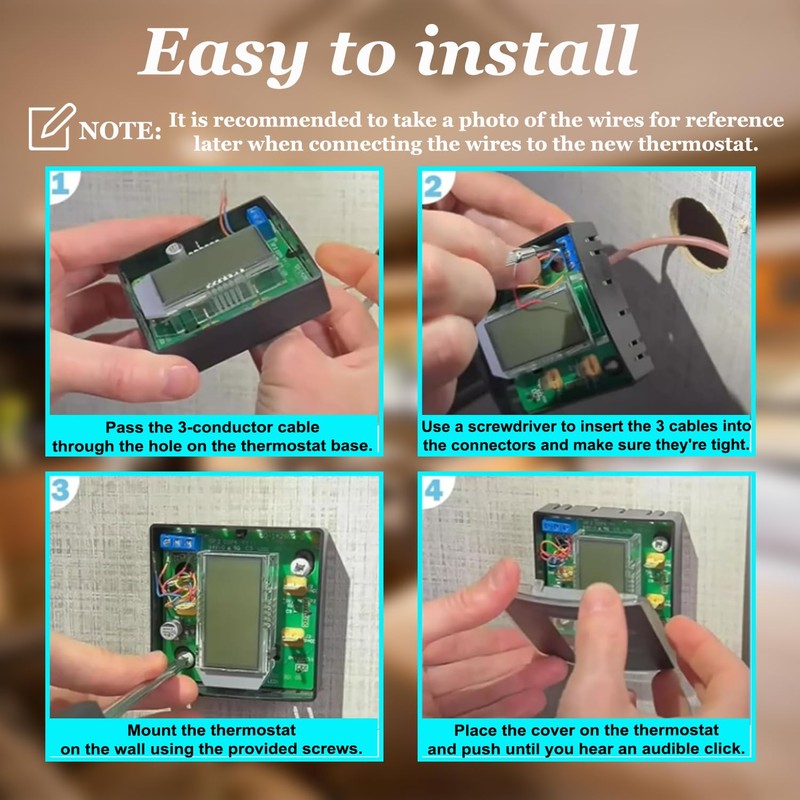 Easy to install

NOTE: It is recommended to take a photo of the wires for reference later when connecting the wires to the new thermostat.

1

Pass the 3-conductor cable through the hole on the thermostat base.

2

Use a screwdriver to insert the 3 cables into the connectors and make sure they're tight.

3

Mount the thermostat on the wall using the provided screws.

4

Place the cover on the thermostat and push until you hear an audible click.