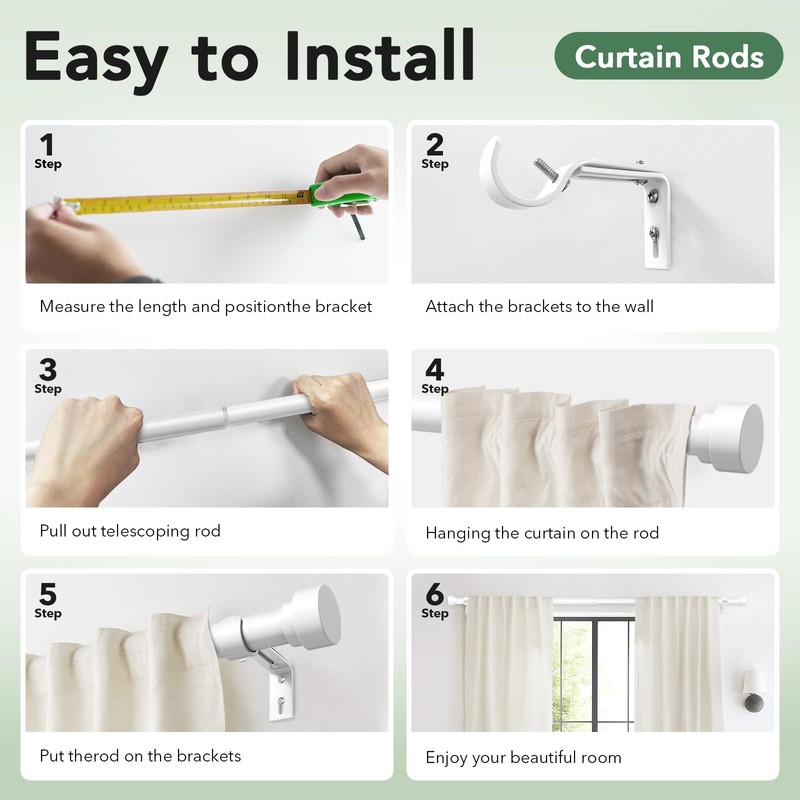 Easy to Install

Curtain Rods

1
Step

Measure the length and positionthe bracket

2
Step

Attach the brackets to the wall

3
Step

Pull out telescoping rod

4
Step

Hanging the curtain on the rod

5
Step

Put therod on the brackets

6
Step

Enjoy your beautiful room